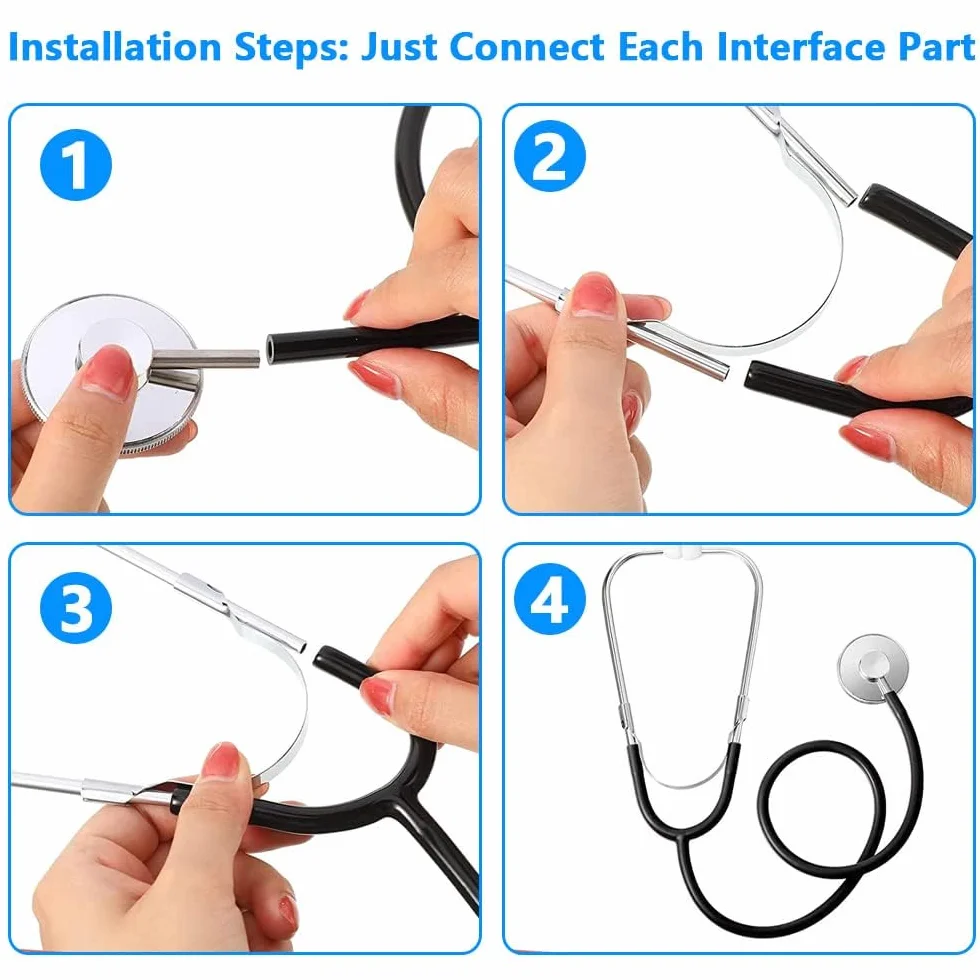 Installation Steps: Just Connect Each Interface Part

1

2

3

4