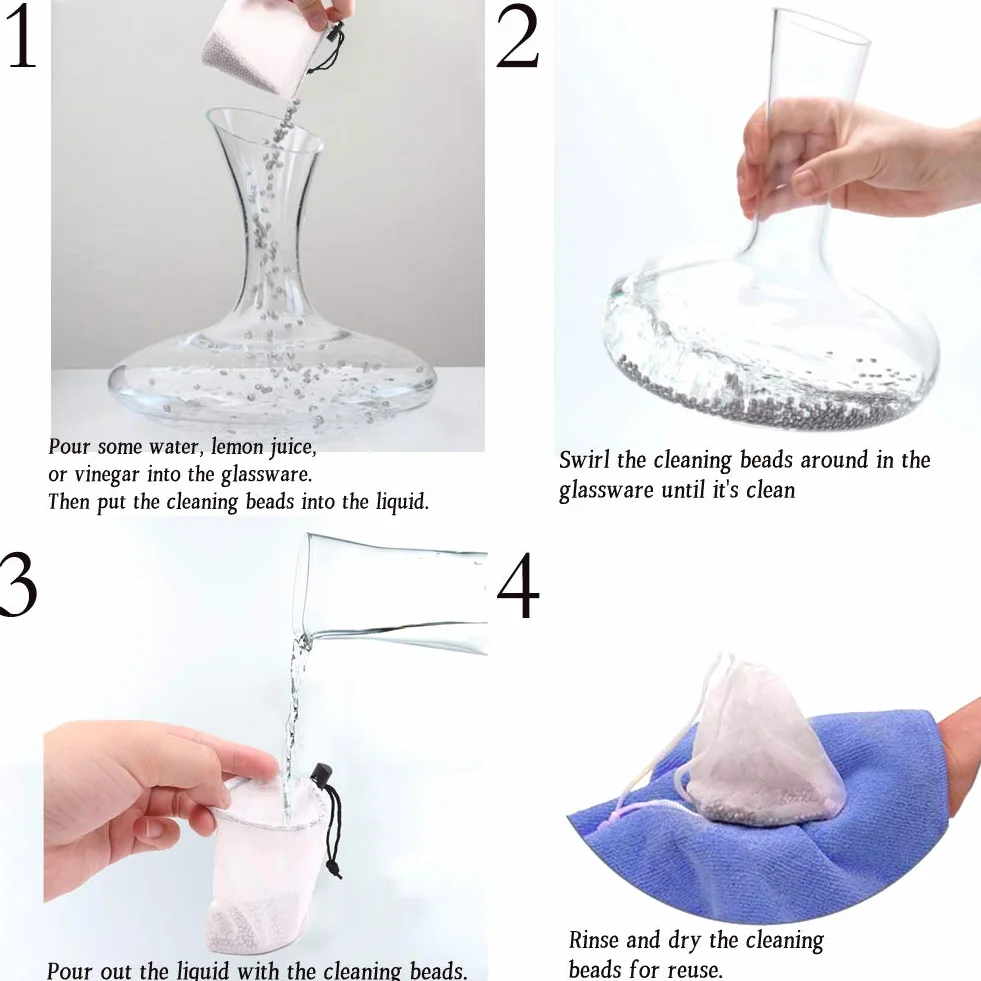 1

Pour some water, lemon juice, or vinegar into the glassware. Then put the cleaning beads into the liquid.

2

Swirl the cleaning beads around in the glassware until it's clean

3

Pour out the liquid with the cleaning beads.

4

Rinse and dry the cleaning beads for reuse.