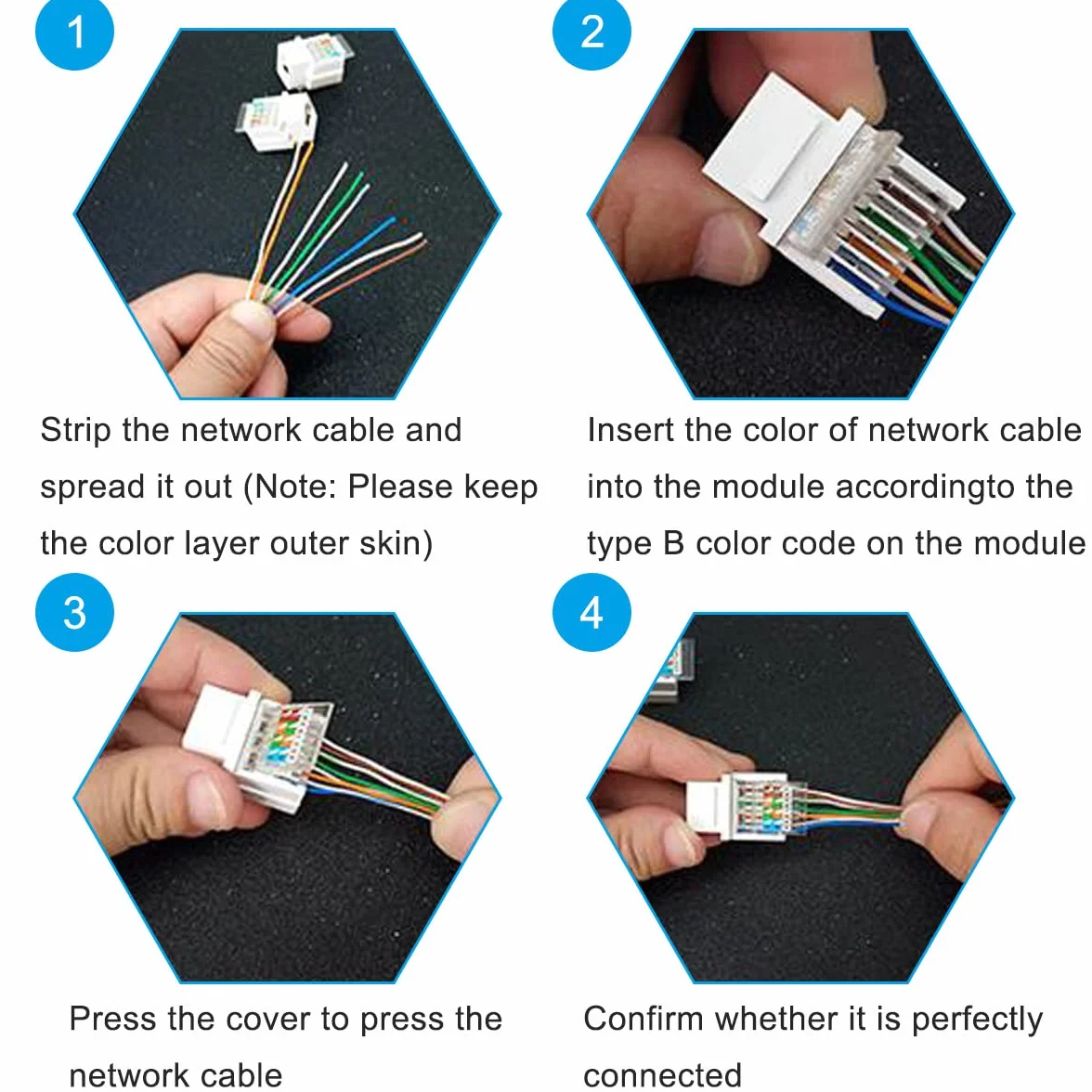 1

Strip the network cable and spread it out (Note: Please keep the color layer outer skin)

2

Insert the color of network cable into the module accordingto the type B color code on the module

3

Press the cover to press the network cable

4

Confirm whether it is perfectly connected