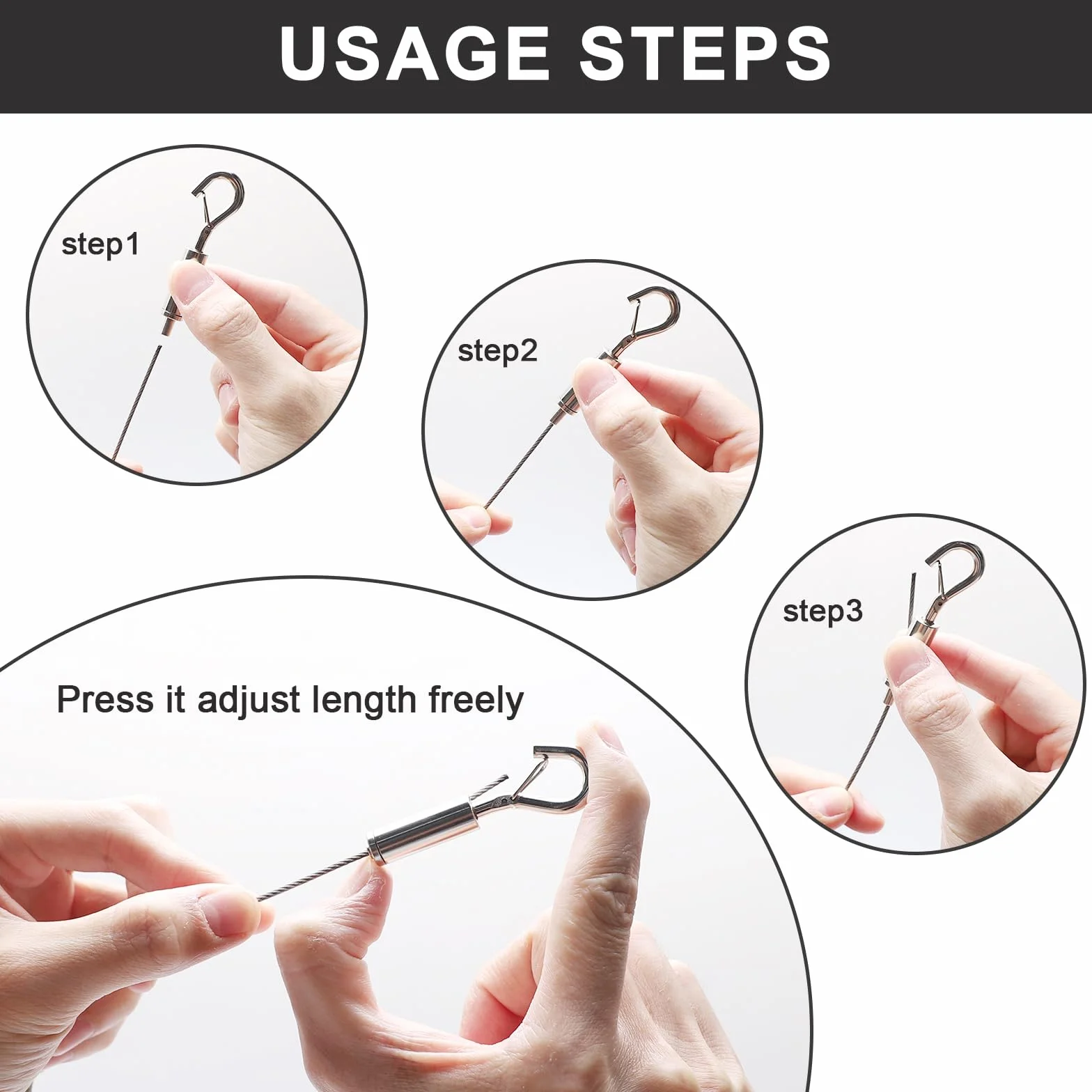 USAGE STEPS

step1

step2

step3

Press it adjust length freely