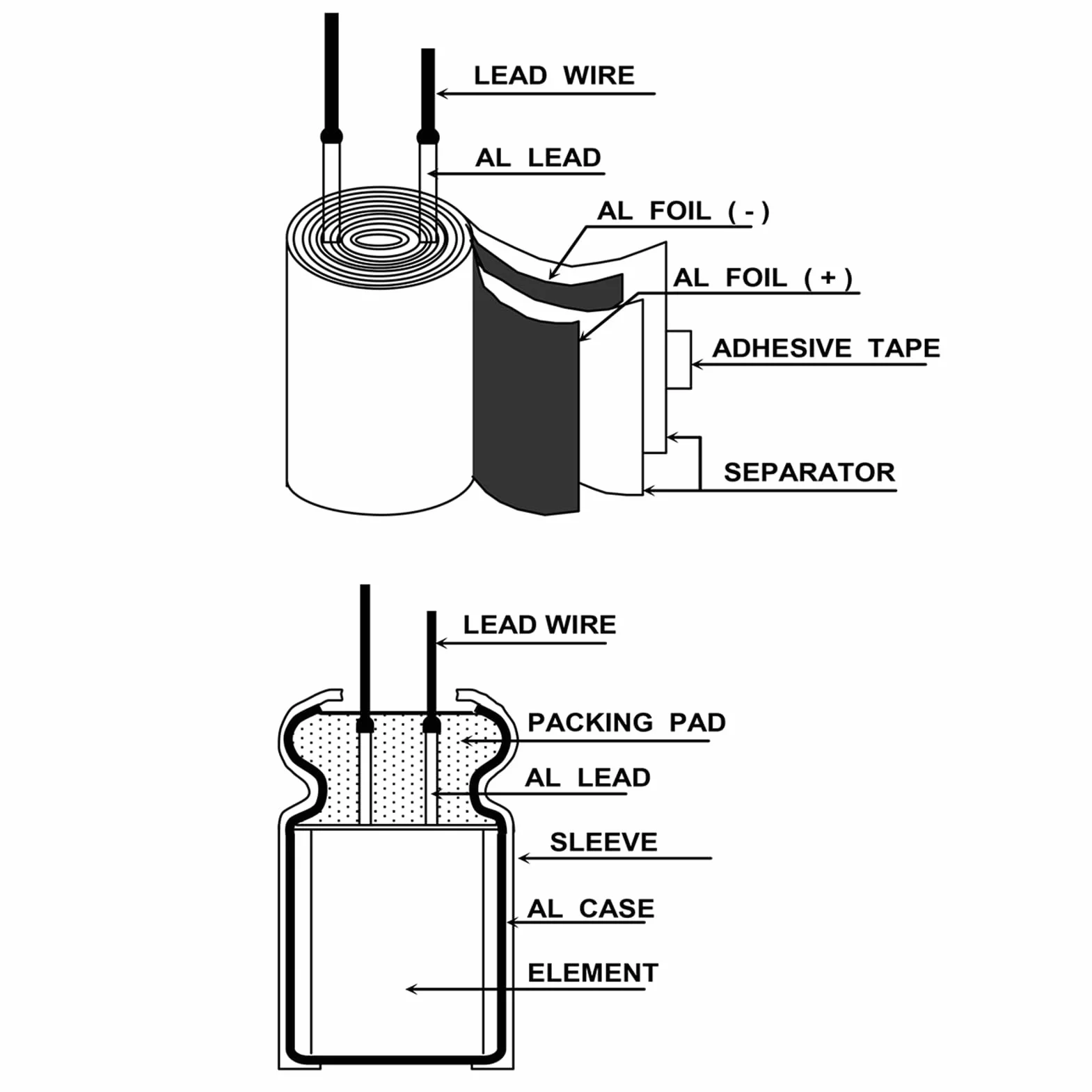 LEAD WIRE

AL LEAD

AL FOIL ( - )

AL FOIL ( + )

ADHESIVE TAPE

SEPARATOR

LEAD WIRE

PACKING PAD

AL LEAD

SLEEVE

AL CASE

ELEMENT