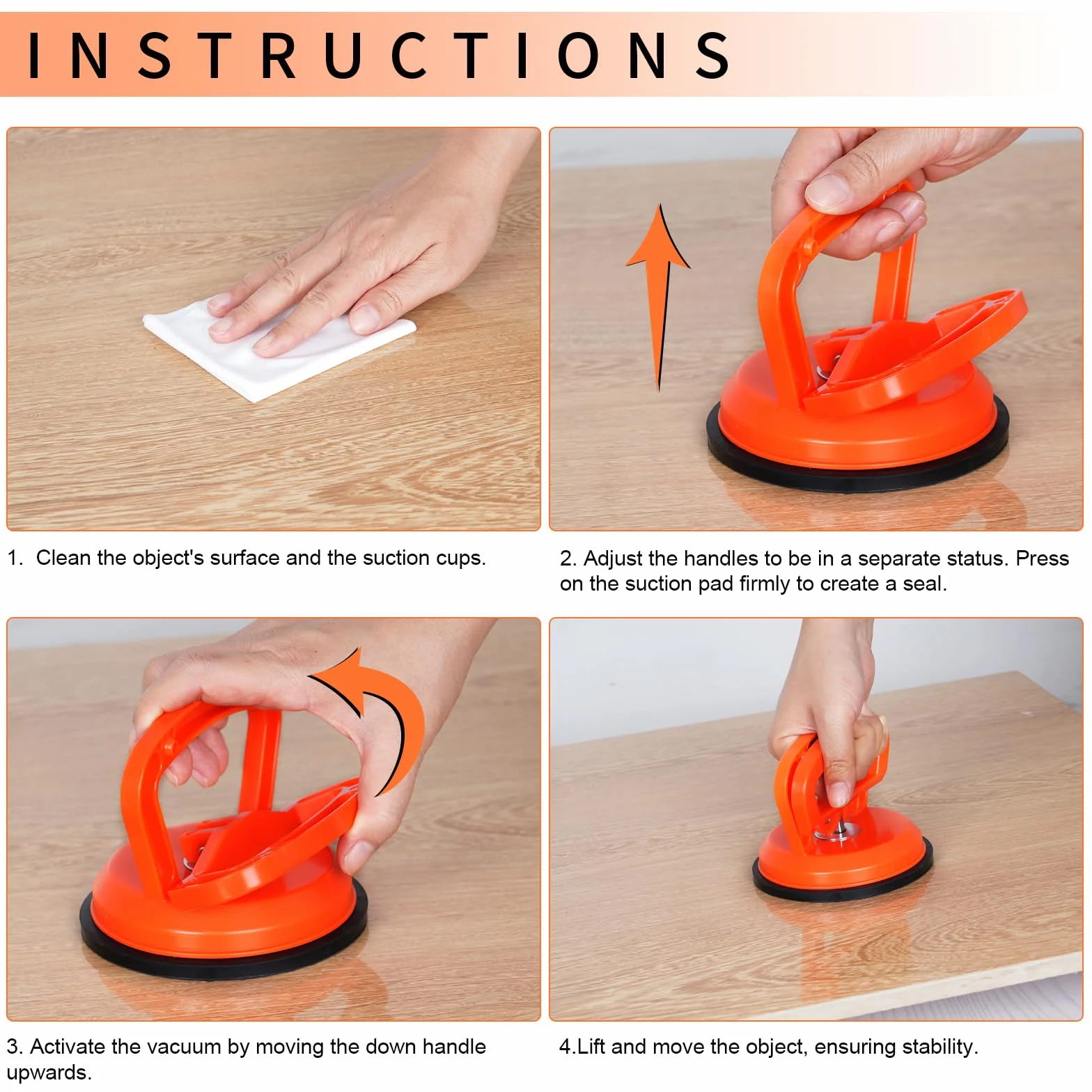 INSTRUCTIONS

1. Clean the object's surface and the suction cups.

2. Adjust the handles to be in a separate status. Press on the suction pad firmly to create a seal.

3. Activate the vacuum by moving the down handle upwards.

4.Lift and move the object, ensuring stability.