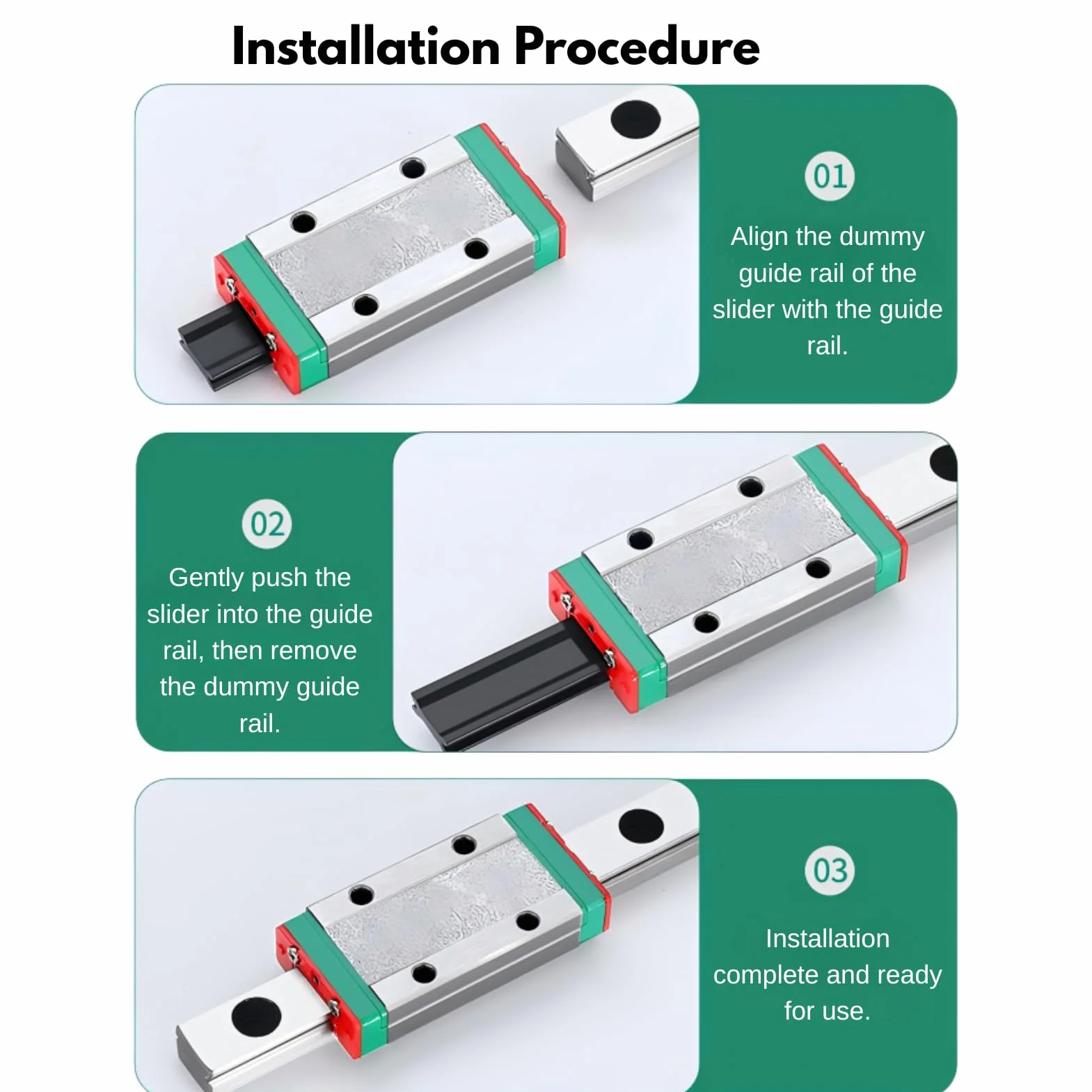 Installation Procedure

01

Align the dummy guide rail of the slider with the guide rail.

02

Gently push the slider into the guide rail, then remove the dummy guide rail.

03

Installation complete and ready for use.