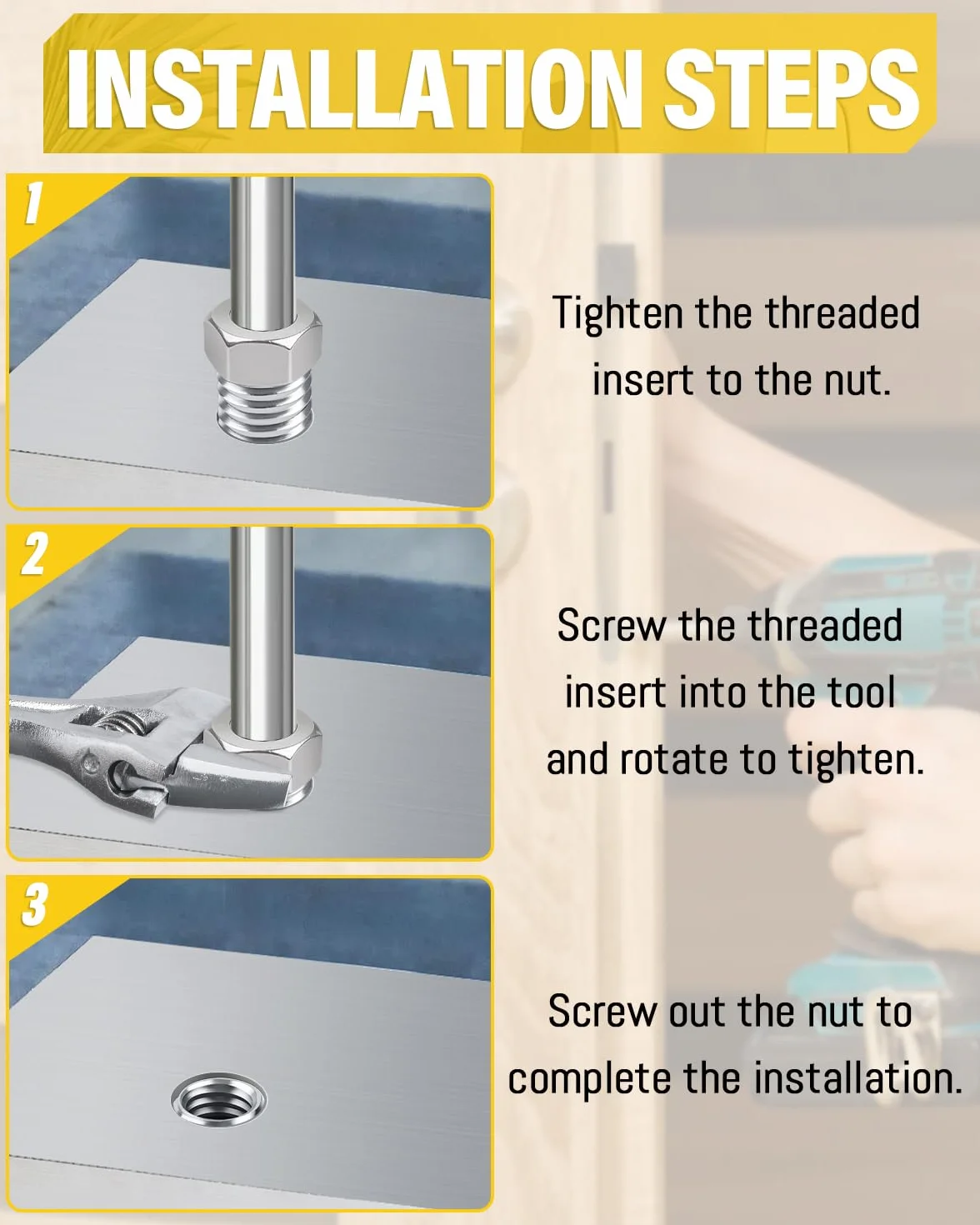 INSTALLATION STEPS

1

Tighten the threaded insert to the nut.

2

Screw the threaded insert into the tool and rotate to tighten.

3

Screw out the nut to complete the installation.