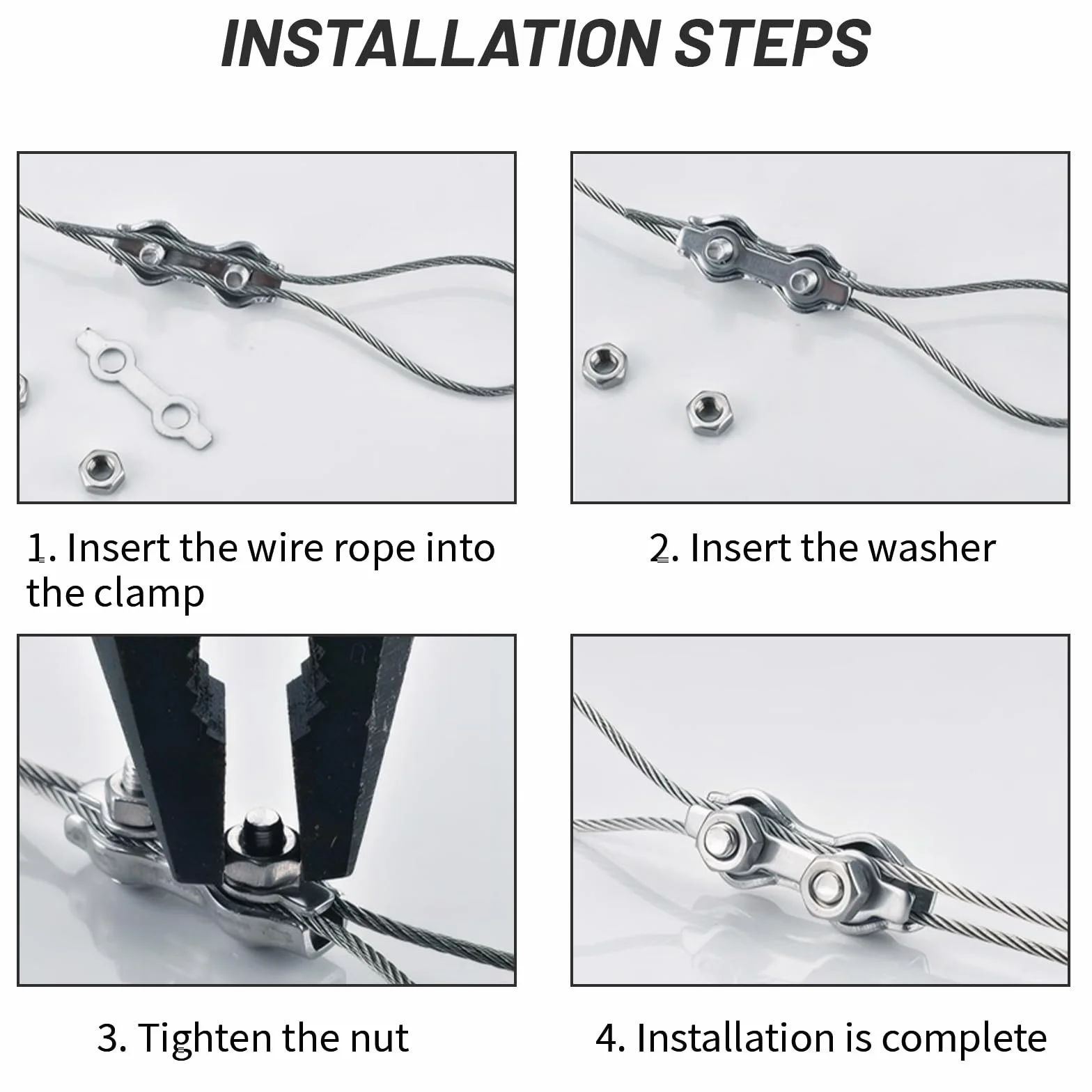 INSTALLATION STEPS

1. Insert the wire rope into the clamp

2. Insert the washer

3. Tighten the nut

4. Installation is complete