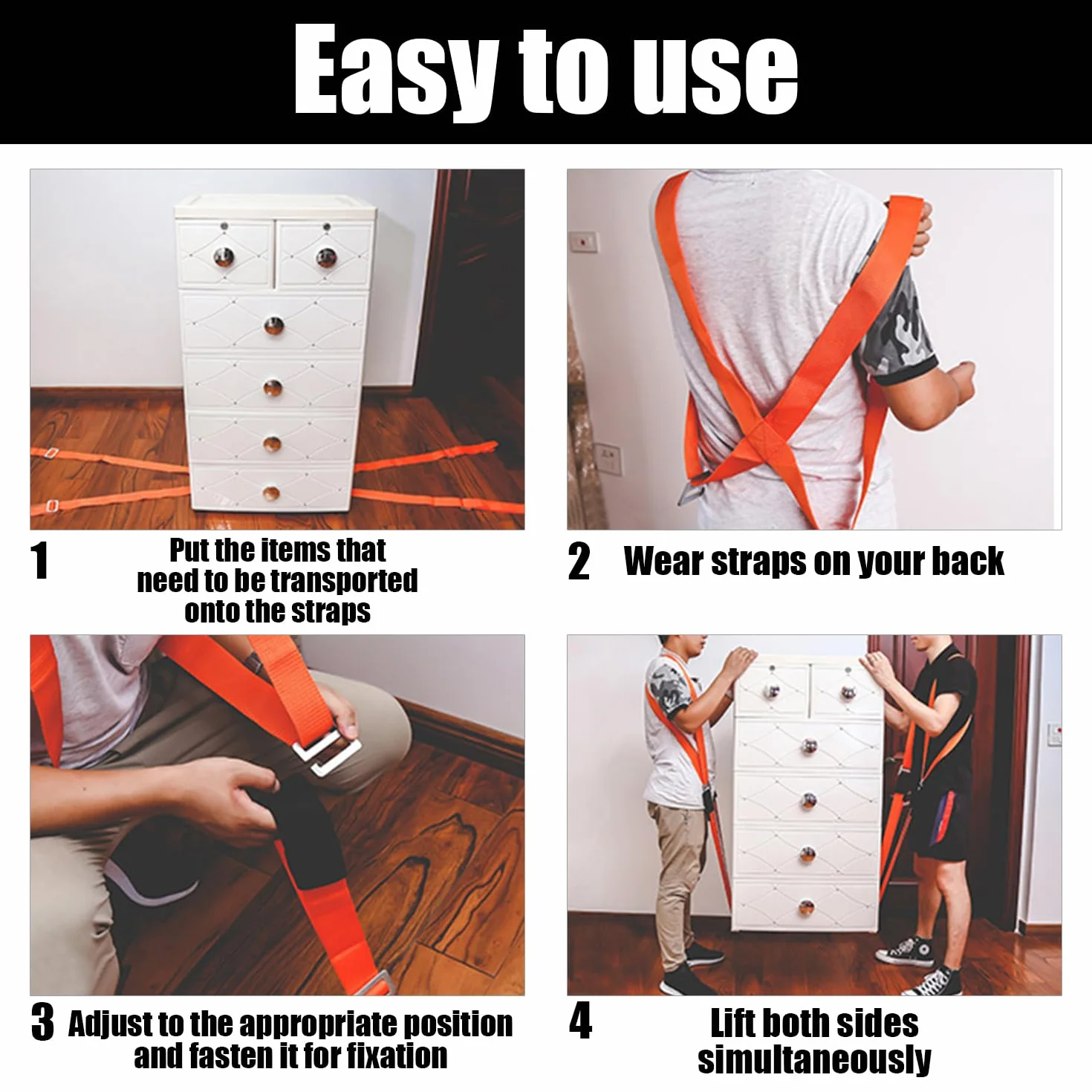 Easy to use

1 Put the items that need to be transported onto the straps

2 Wear straps on your back

3 Adjust to the appropriate position and fasten it for fixation

4 Lift both sides simultaneously