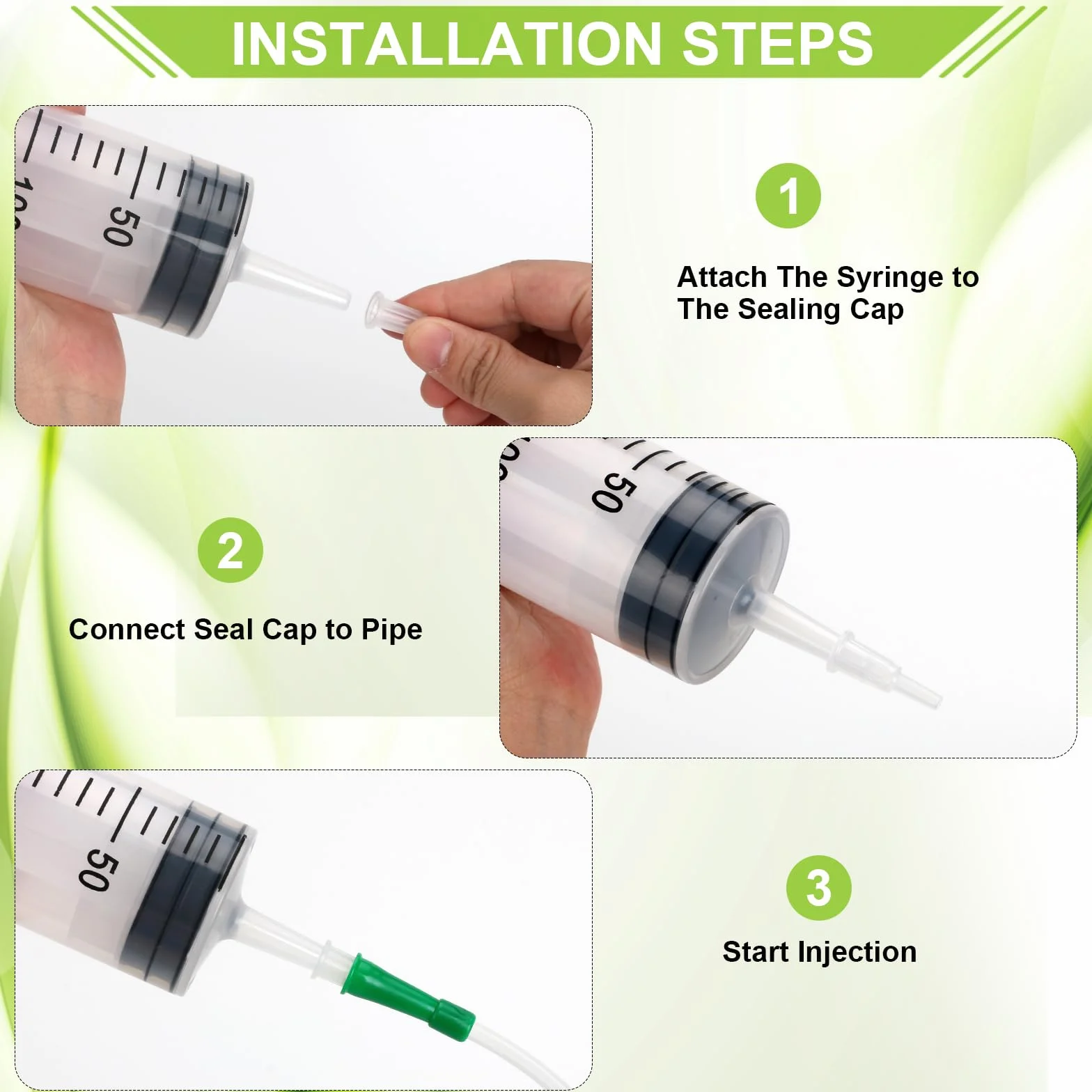 INSTALLATION STEPS

50

1

Attach The Syringe to The Sealing Cap

2

Connect Seal Cap to Pipe

50

50

3

Start Injection