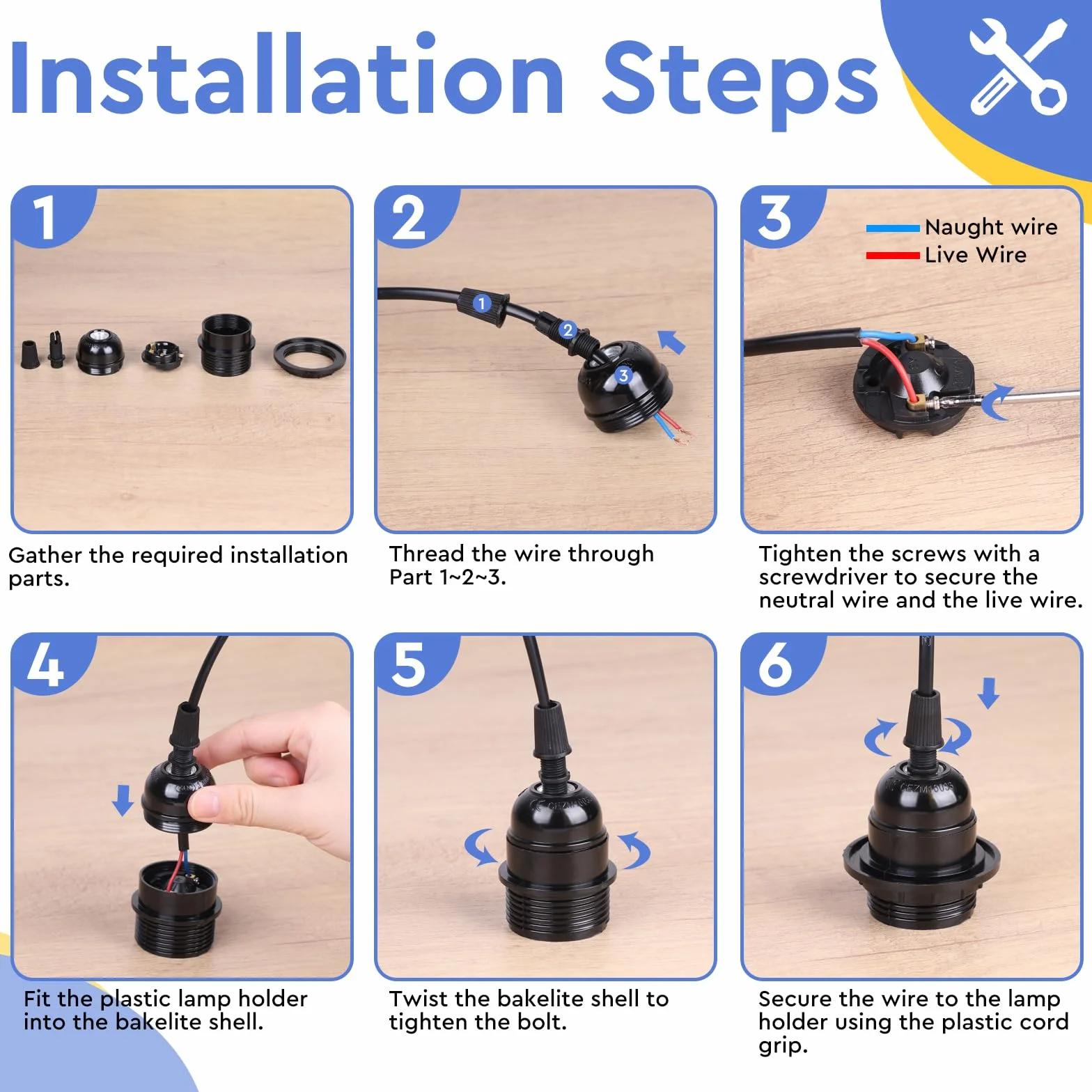 Installation Steps

1

Gather the required installation parts.

2

1
2
3

Thread the wire through Part 1~2~3.

3

Naught wire
Live Wire

Tighten the screws with a screwdriver to secure the neutral wire and the live wire.

4

Fit the plastic lamp holder into the bakelite shell.

5

Twist the bakelite shell to tighten the bolt.

6

Secure the wire to the lamp holder using the plastic cord grip.