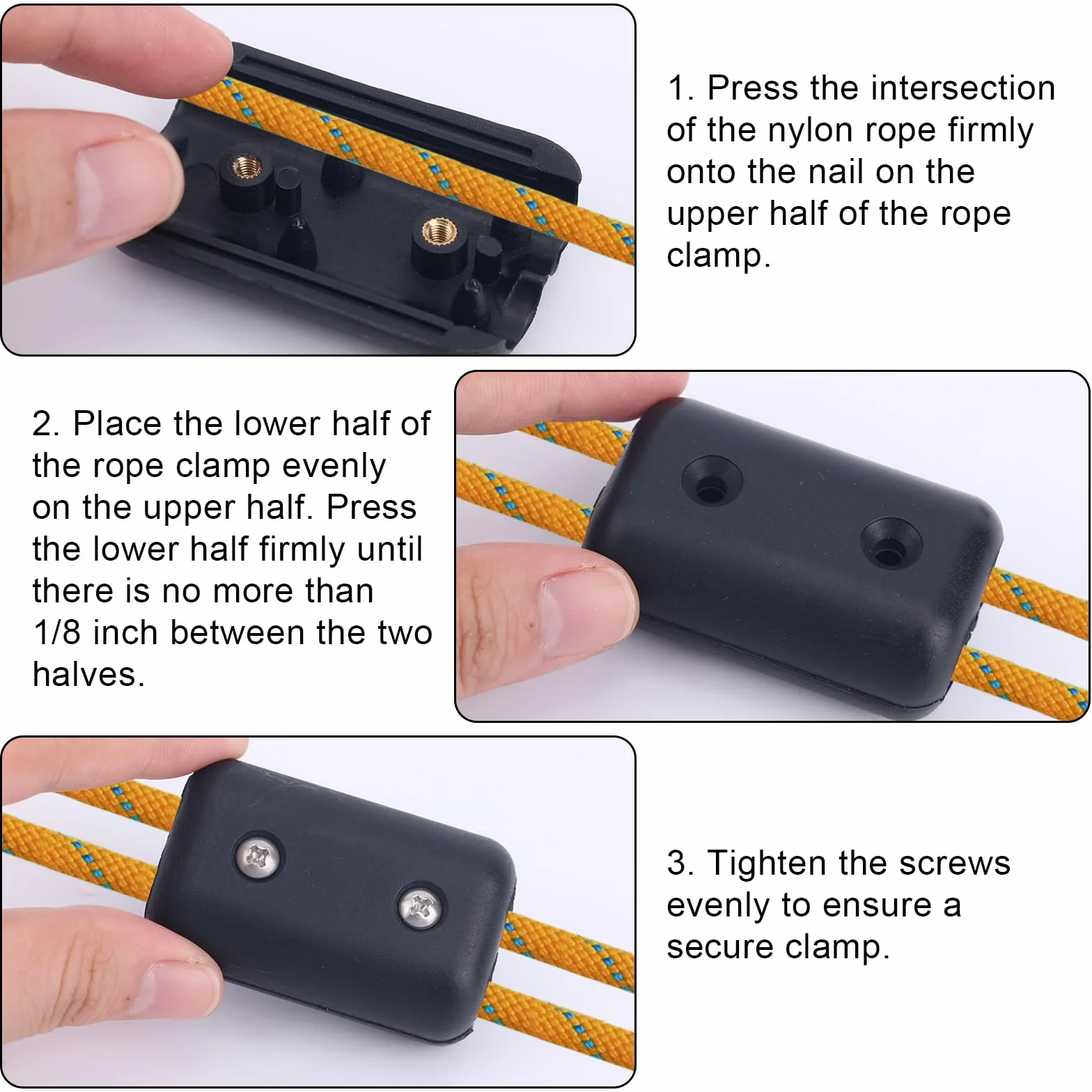 1. Press the intersection of the nylon rope firmly onto the nail on the upper half of the rope clamp.

2. Place the lower half of the rope clamp evenly on the upper half. Press the lower half firmly until there is no more than 1/8 inch between the two halves.

3. Tighten the screws evenly to ensure a secure clamp.