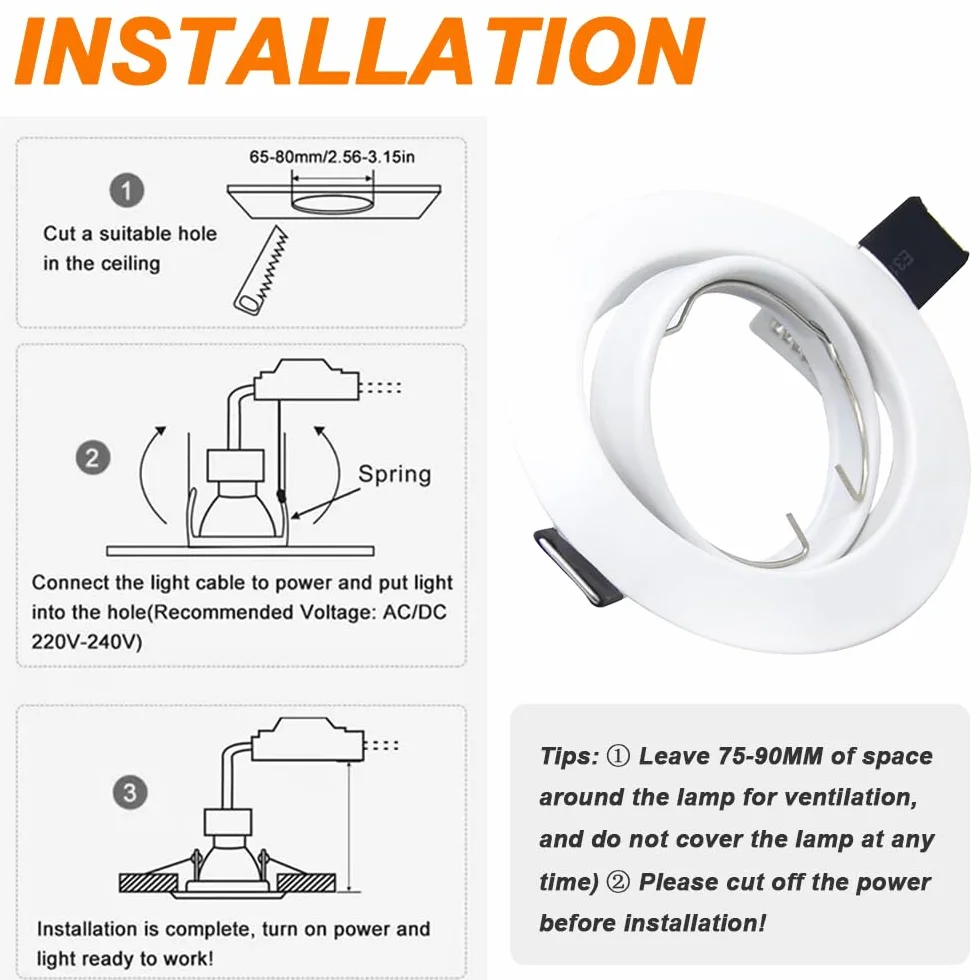 INSTALLATION

1

65-80mm/2.56-3.15in

Cut a suitable hole in the ceiling

2

Spring

Connect the light cable to power and put light into the hole(Recommended Voltage: AC/DC 220V-240V)

3

Installation is complete, turn on power and light ready to work!

Tips: ① Leave 75-90MM of space around the lamp for ventilation, and do not cover the lamp at any time) ② Please cut off the power before installation!