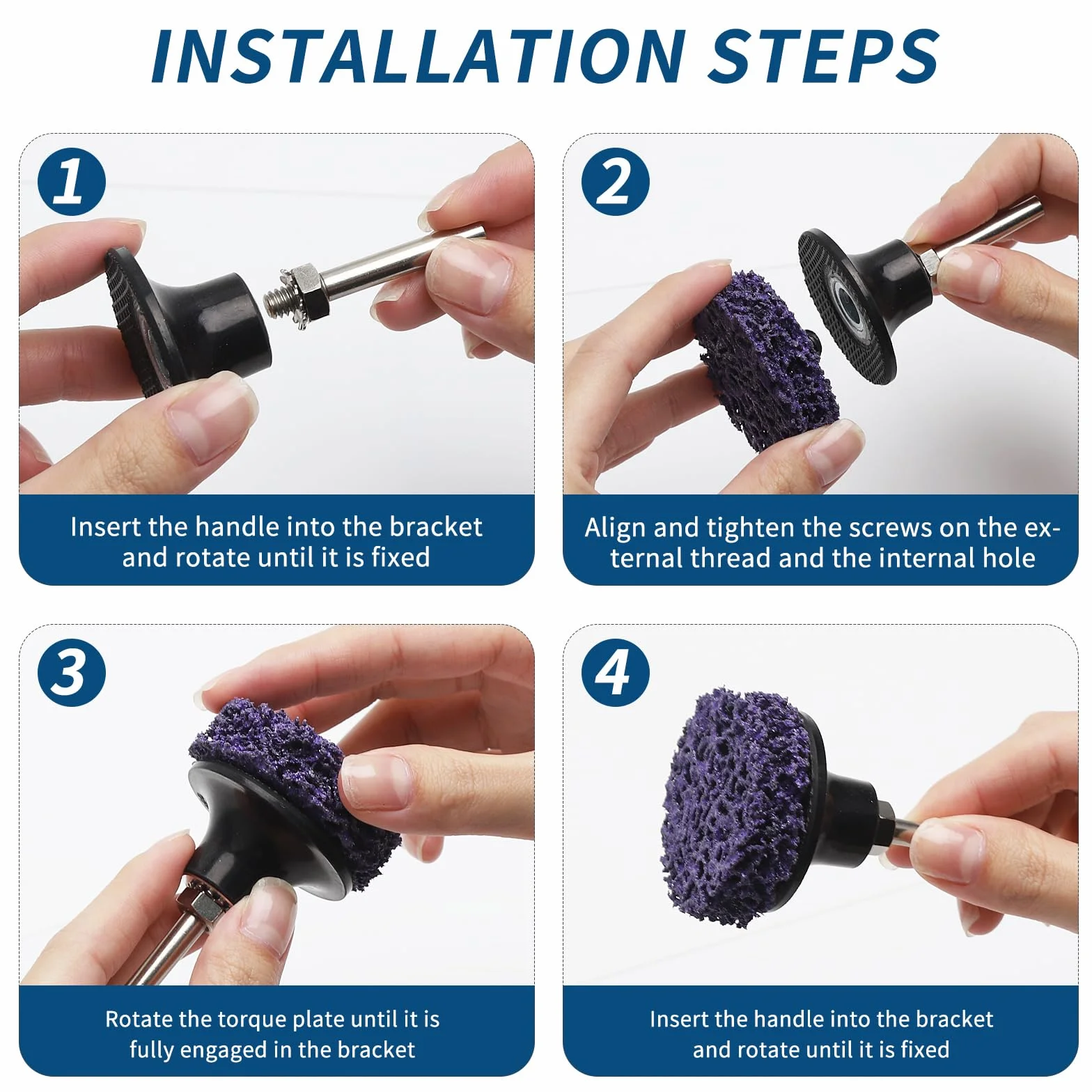 INSTALLATION STEPS

1

Insert the handle into the bracket and rotate until it is fixed

2

Align and tighten the screws on the external thread and the internal hole

3

Rotate the torque plate until it is fully engaged in the bracket

4

Insert the handle into the bracket and rotate until it is fixed