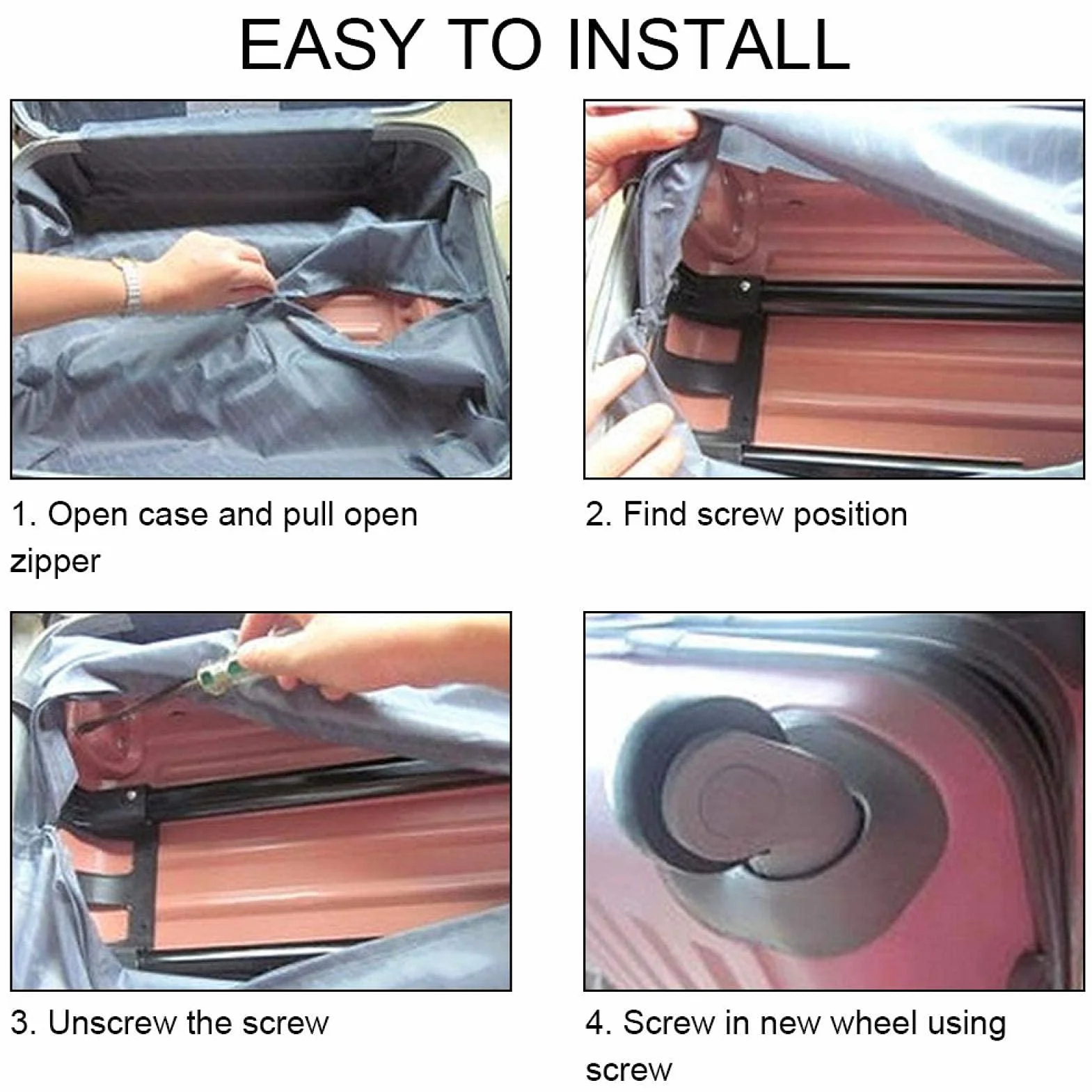 EASY TO INSTALL

1. Open case and pull open zipper

2. Find screw position

3. Unscrew the screw

4. Screw in new wheel using screw