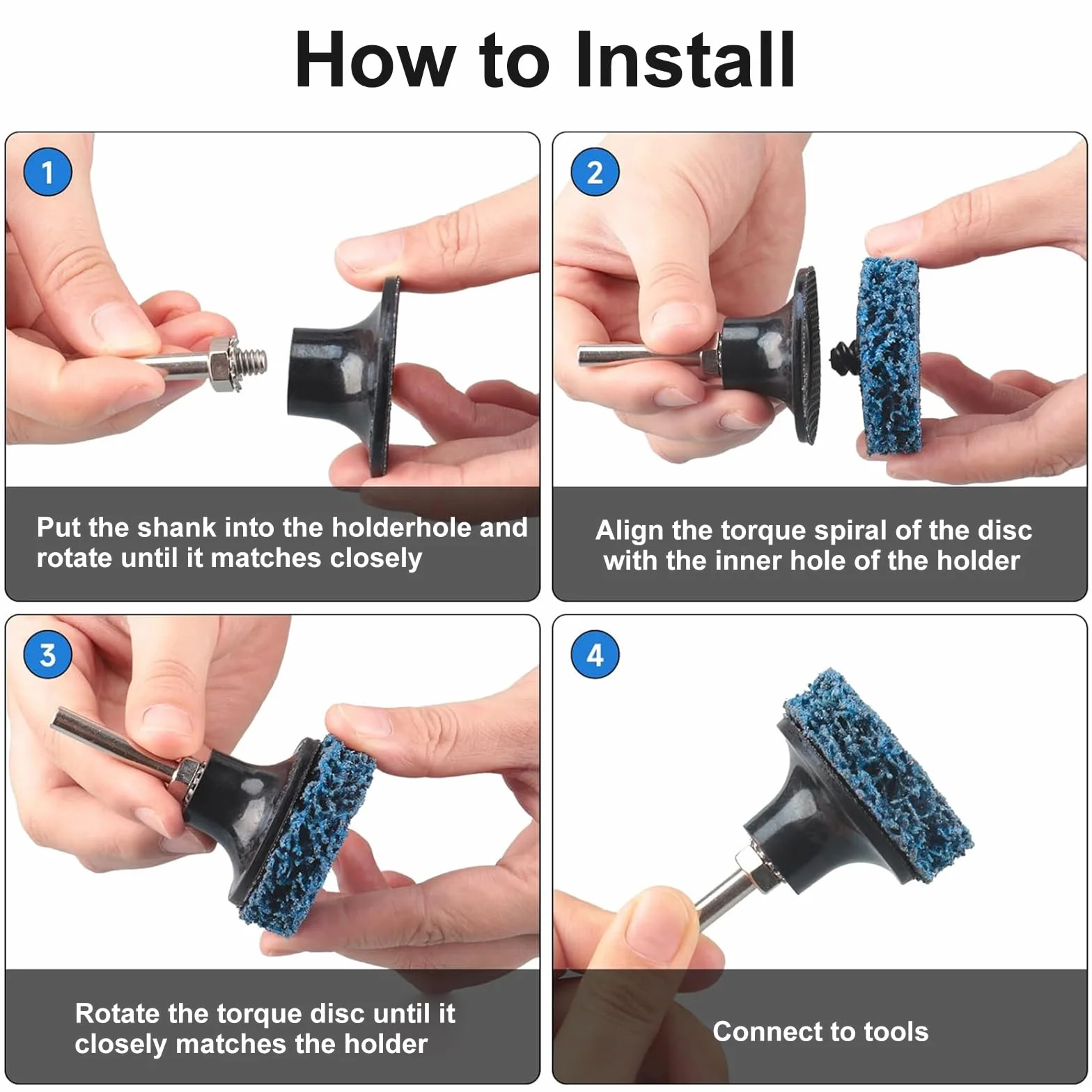 How to Install

1

Put the shank into the holderhole and rotate until it matches closely

2

Align the torque spiral of the disc with the inner hole of the holder

3

Rotate the torque disc until it closely matches the holder

4

Connect to tools