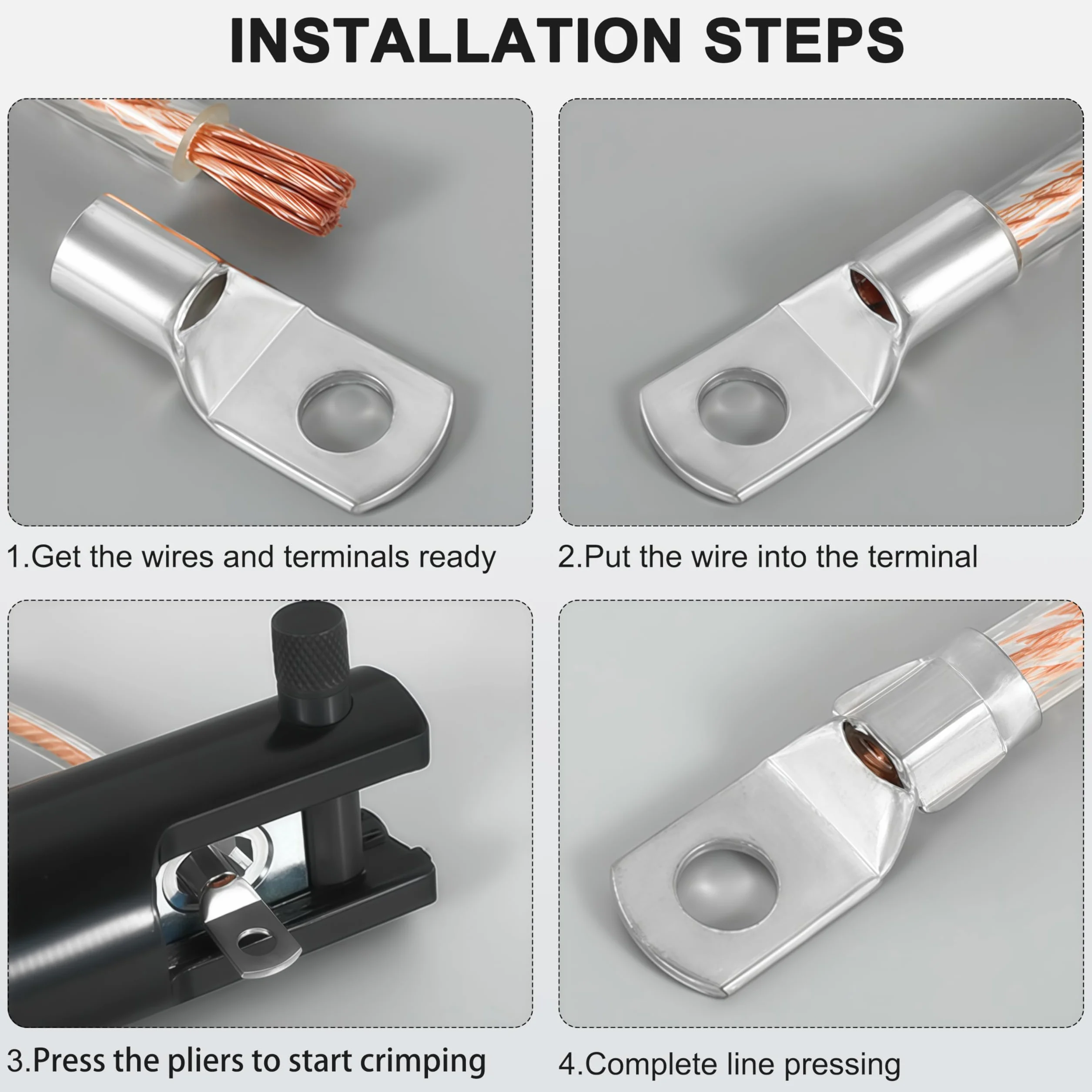 INSTALLATION STEPS

1.Get the wires and terminals ready

2.Put the wire into the terminal

3.Press the pliers to start crimping

4.Complete line pressing