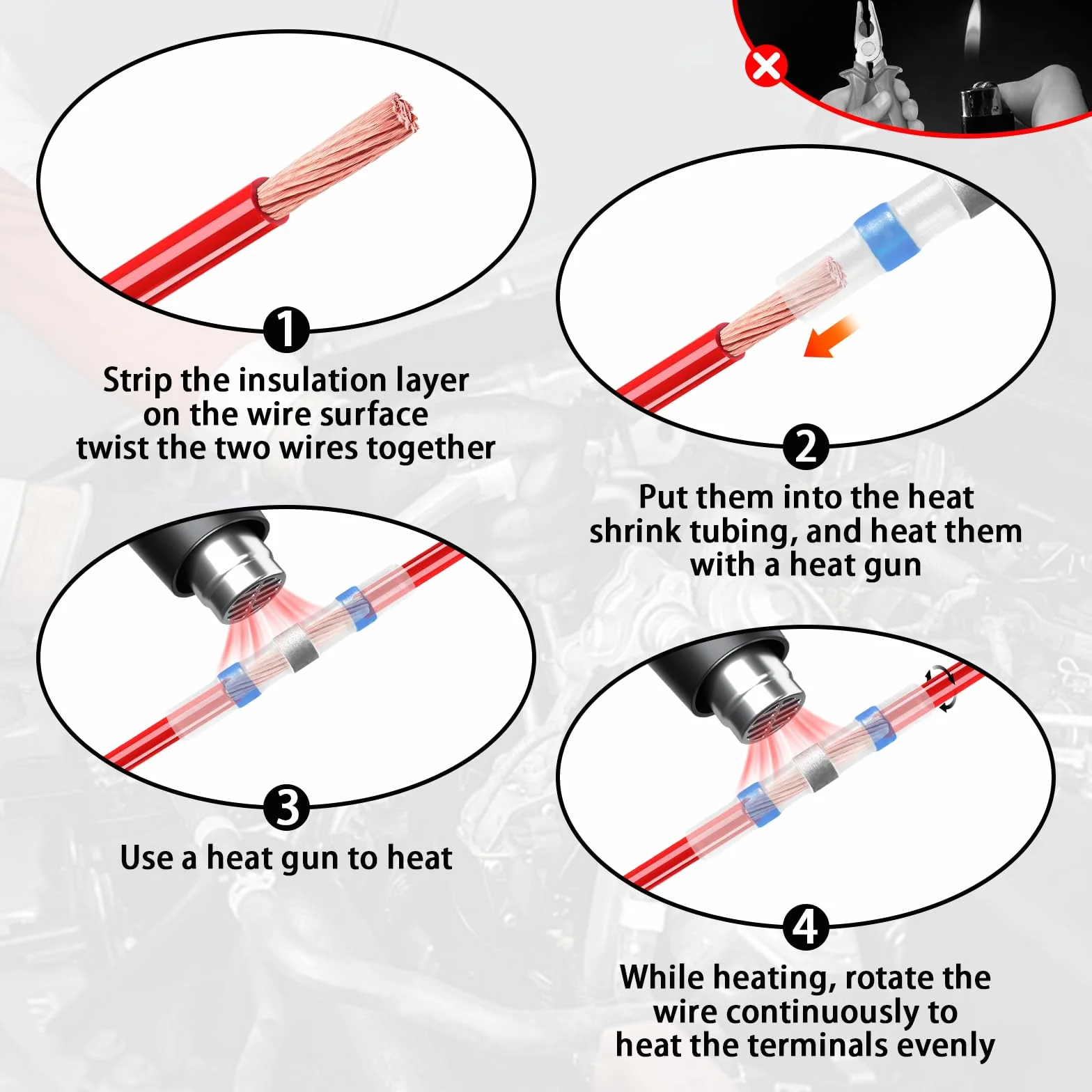 1
Strip the insulation layer on the wire surface twist the two wires together

2
Put them into the heat shrink tubing, and heat them with a heat gun

3
Use a heat gun to heat

4
While heating, rotate the wire continuously to heat the terminals evenly