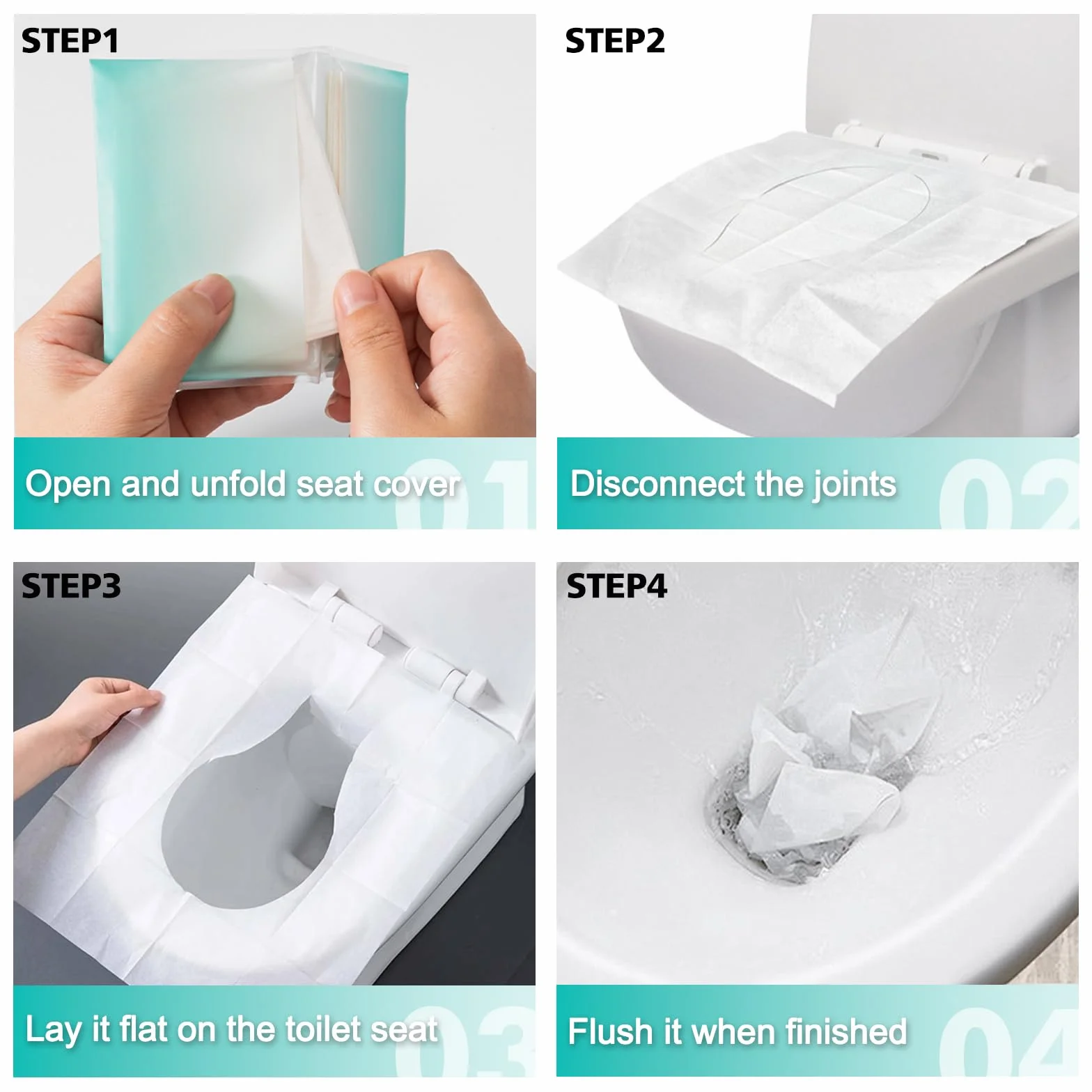 STEP1

Open and unfold seat cover

01

STEP2

Disconnect the joints

02

STEP3

Lay it flat on the toilet seat

03

STEP4

Flush it when finished

04