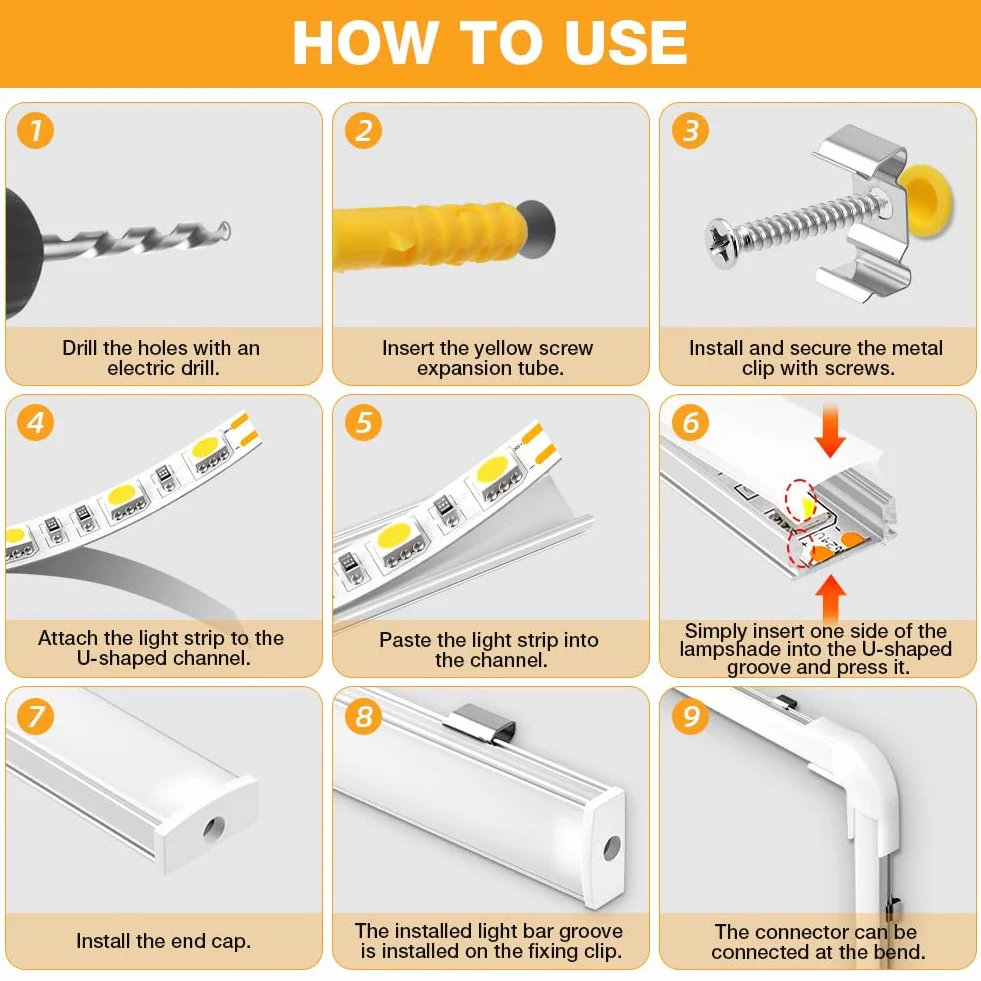 HOW TO USE

1

Drill the holes with an electric drill.

2

Insert the yellow screw expansion tube.

3

Install and secure the metal clip with screws.

4

Attach the light strip to the U-shaped channel.

5

Paste the light strip into the channel.

6

Simply insert one side of the lampshade into the U-shaped groove and press it.

7

Install the end cap.

8

The installed light bar groove is installed on the fixing clip.

9

The connector can be connected at the bend.