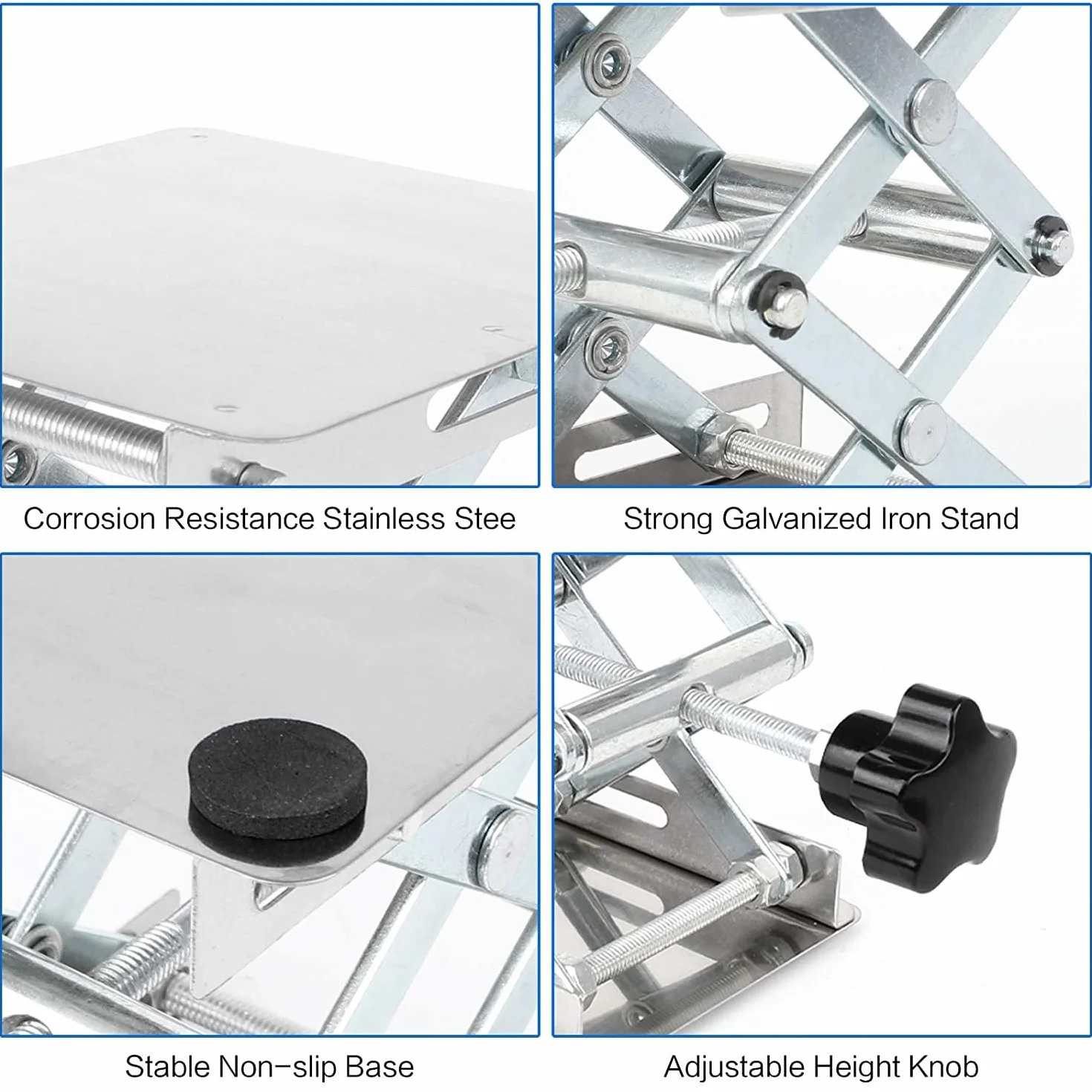 Corrosion Resistance Stainless Stee

Strong Galvanized Iron Stand

Stable Non-slip Base

Adjustable Height Knob