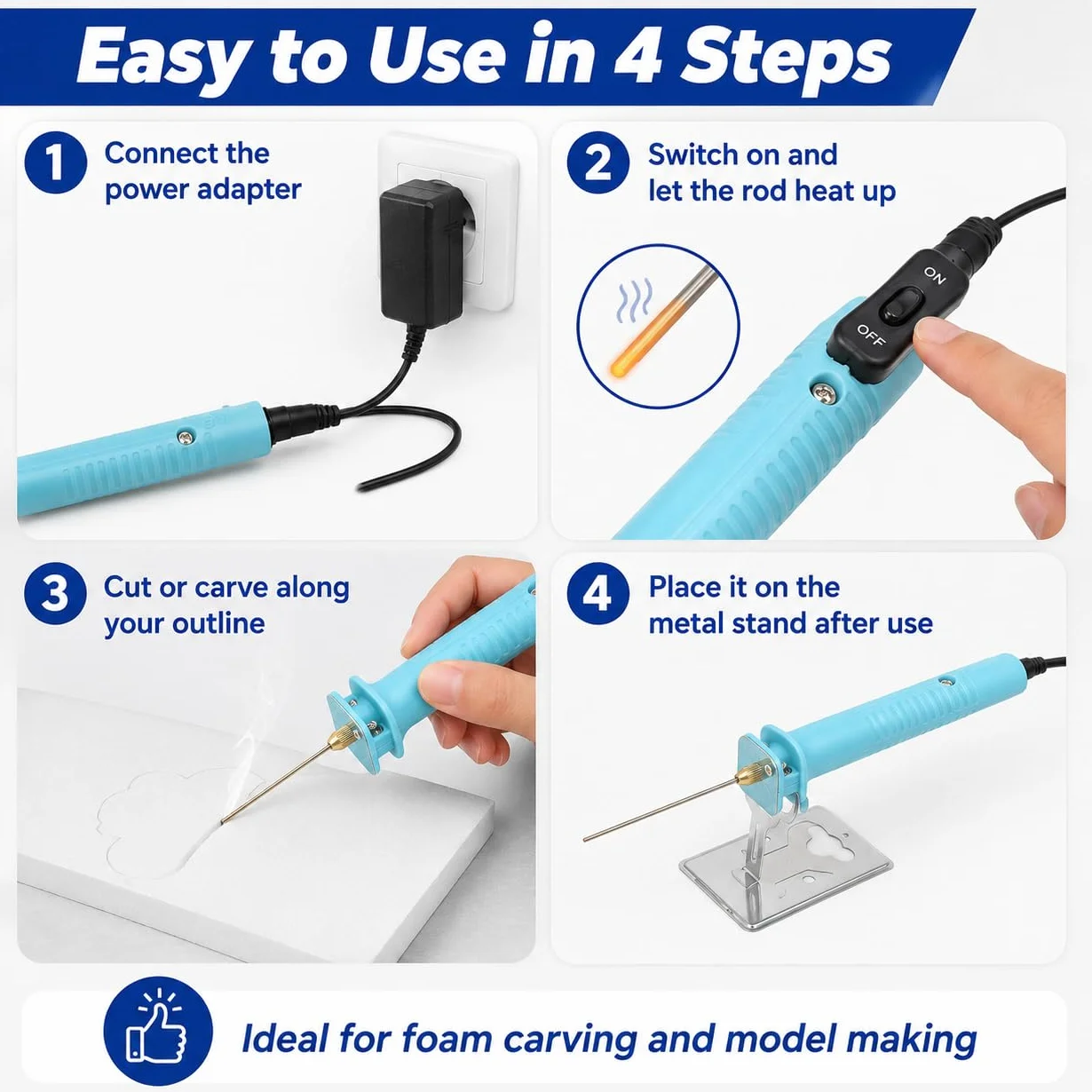 Easy to Use in 4 Steps

1 Connect the power adapter

2 Switch on and let the rod heat up

ON

OFF

3 Cut or carve along your outline

4 Place it on the metal stand after use

Ideal for foam carving and model making