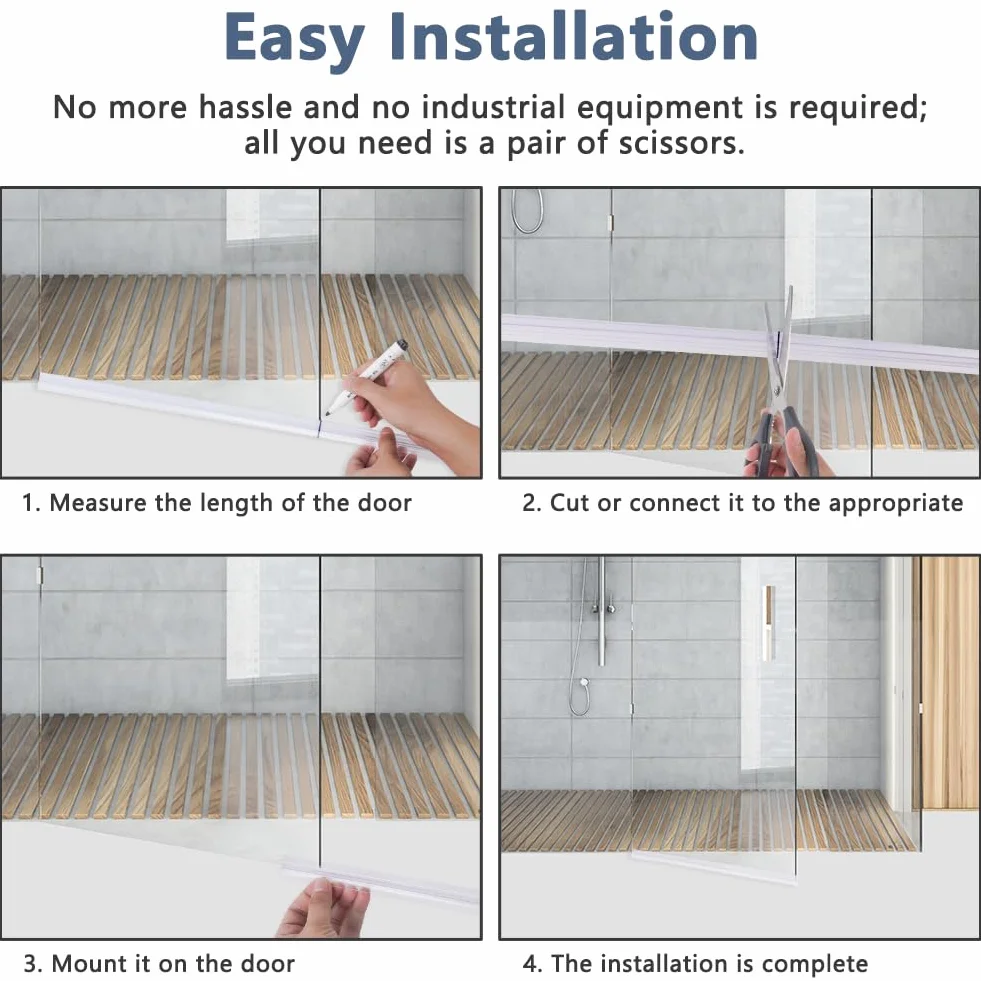 Easy Installation

No more hassle and no industrial equipment is required; all you need is a pair of scissors.

1. Measure the length of the door

2. Cut or connect it to the appropriate

3. Mount it on the door

4. The installation is complete