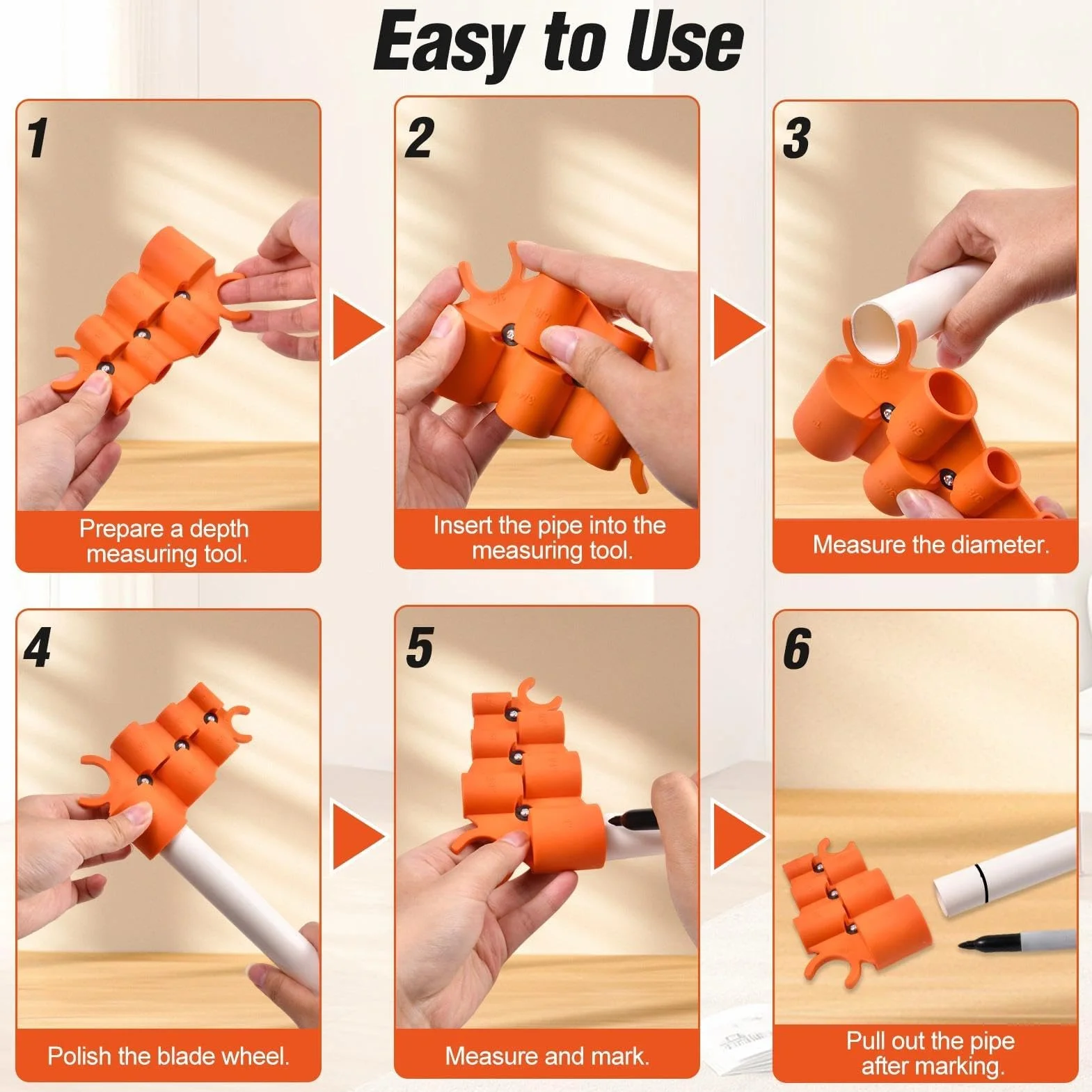 Easy to Use

1

Prepare a depth measuring tool.

2

Insert the pipe into the measuring tool.

3

Measure the diameter.

4

Polish the blade wheel.

5

Measure and mark.

6

Pull out the pipe after marking.