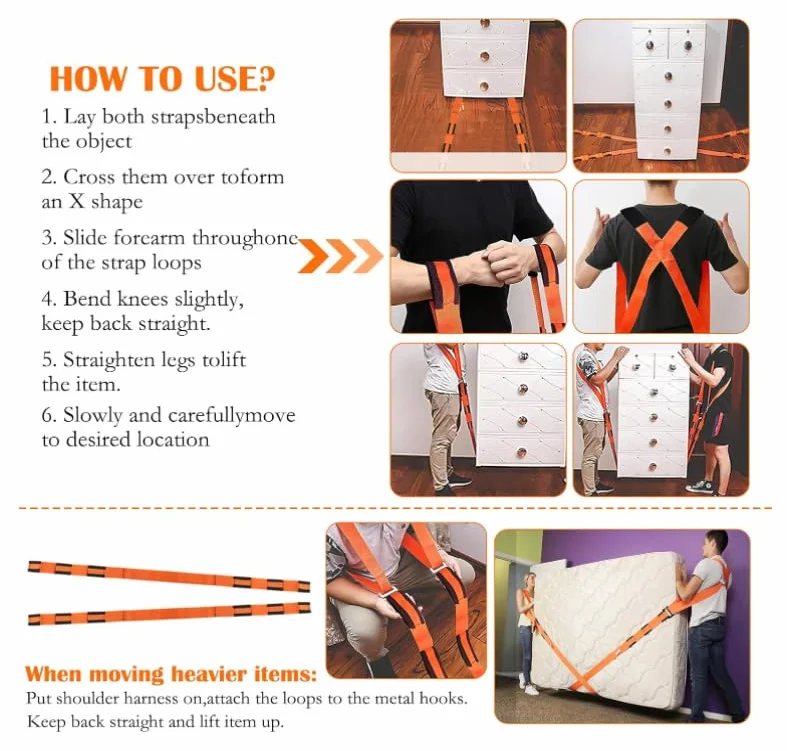 HOW TO USE?

1. Lay both strapsbeneath the object

2. Cross them over toform an X shape

3. Slide forearm throughone of the strap loops

4. Bend knees slightly, keep back straight.

5. Straighten legs tolift the item.

6. Slowly and carefullymove to desired location

When moving heavier items:

Put shoulder harness on,attach the loops to the metal hooks. Keep back straight and lift item up.