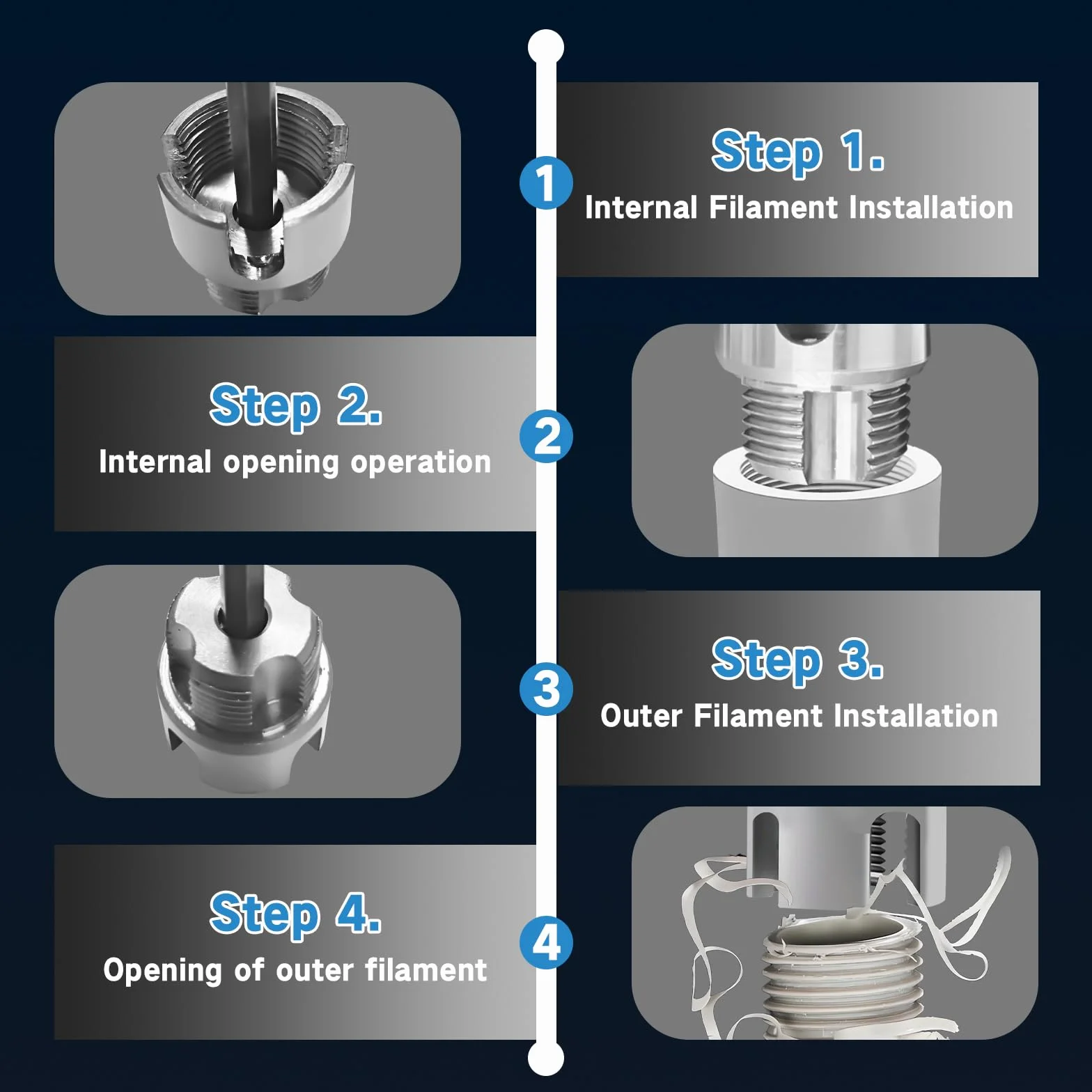 1

Step 1.
Internal Filament Installation

Step 2.
Internal opening operation

2

3

Step 3.
Outer Filament Installation

Step 4.
Opening of outer filament

4