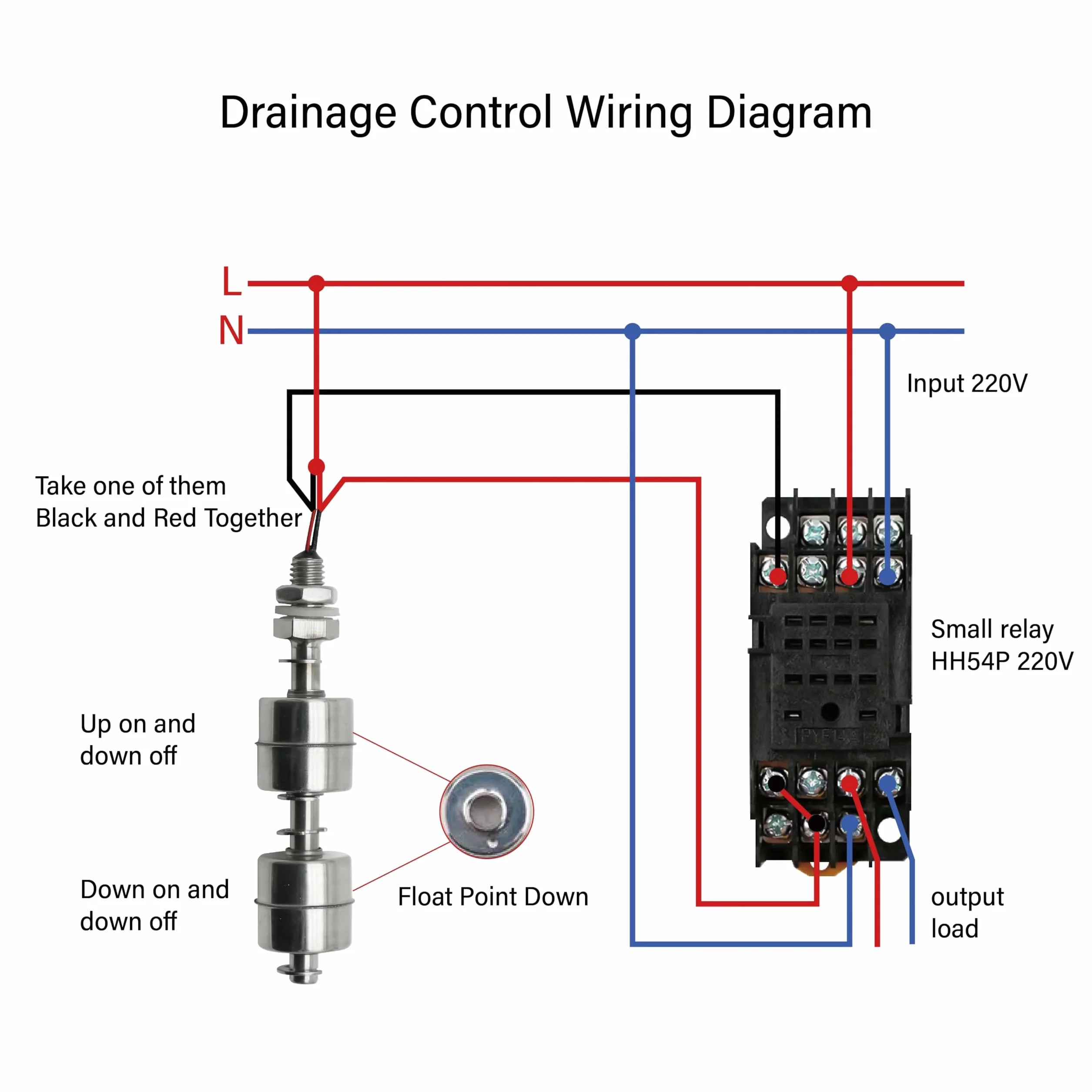 Drainage Control Wiring Diagram

L

N

Input 220V

Take one of them Black and Red Together

Small relay HH54P 220V

PYF14A

Up on and down off

Down on and down off

Float Point Down

output load