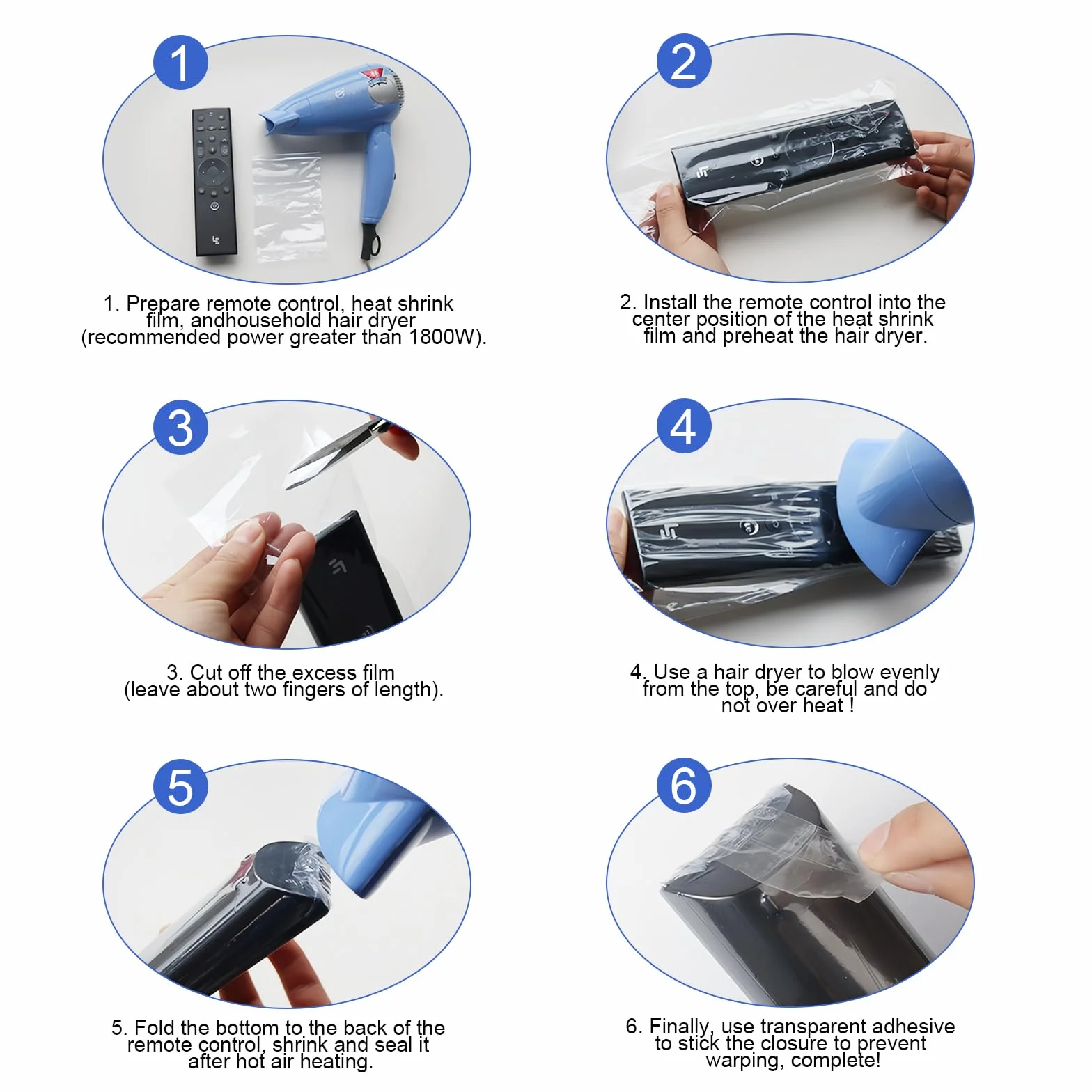 1

1. Prepare remote control, heat shrink film, andhousehold hair dryer (recommended power greater than 1800W).

2

2. Install the remote control into the center position of the heat shrink film and preheat the hair dryer.

3

3. Cut off the excess film (leave about two fingers of length).

4

4. Use a hair dryer to blow evenly from the top, be careful and do not over heat !

5

5. Fold the bottom to the back of the remote control, shrink and seal it after hot air heating.

6

6. Finally, use transparent adhesive to stick the closure to prevent warping, complete!