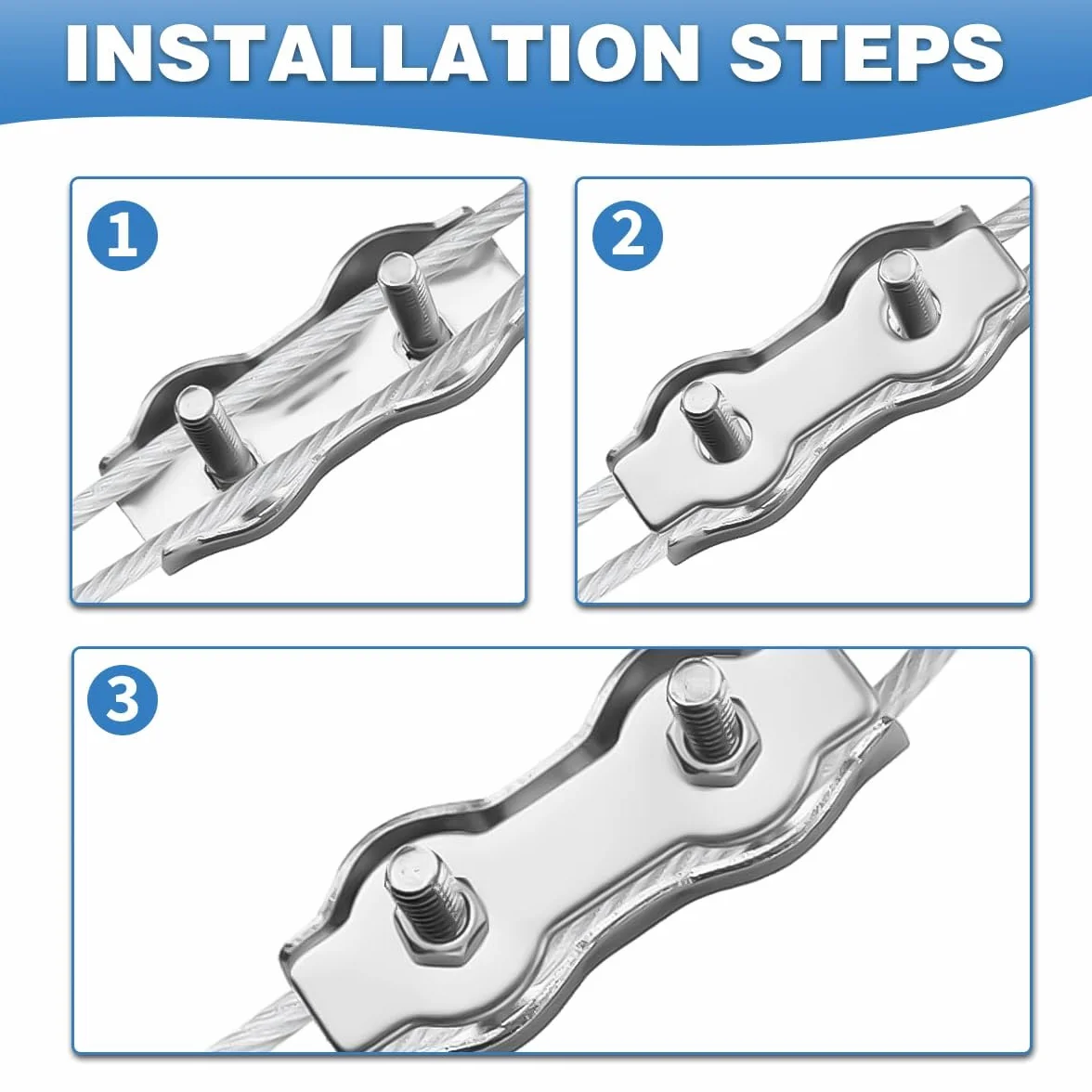 INSTALLATION STEPS

1

2

3