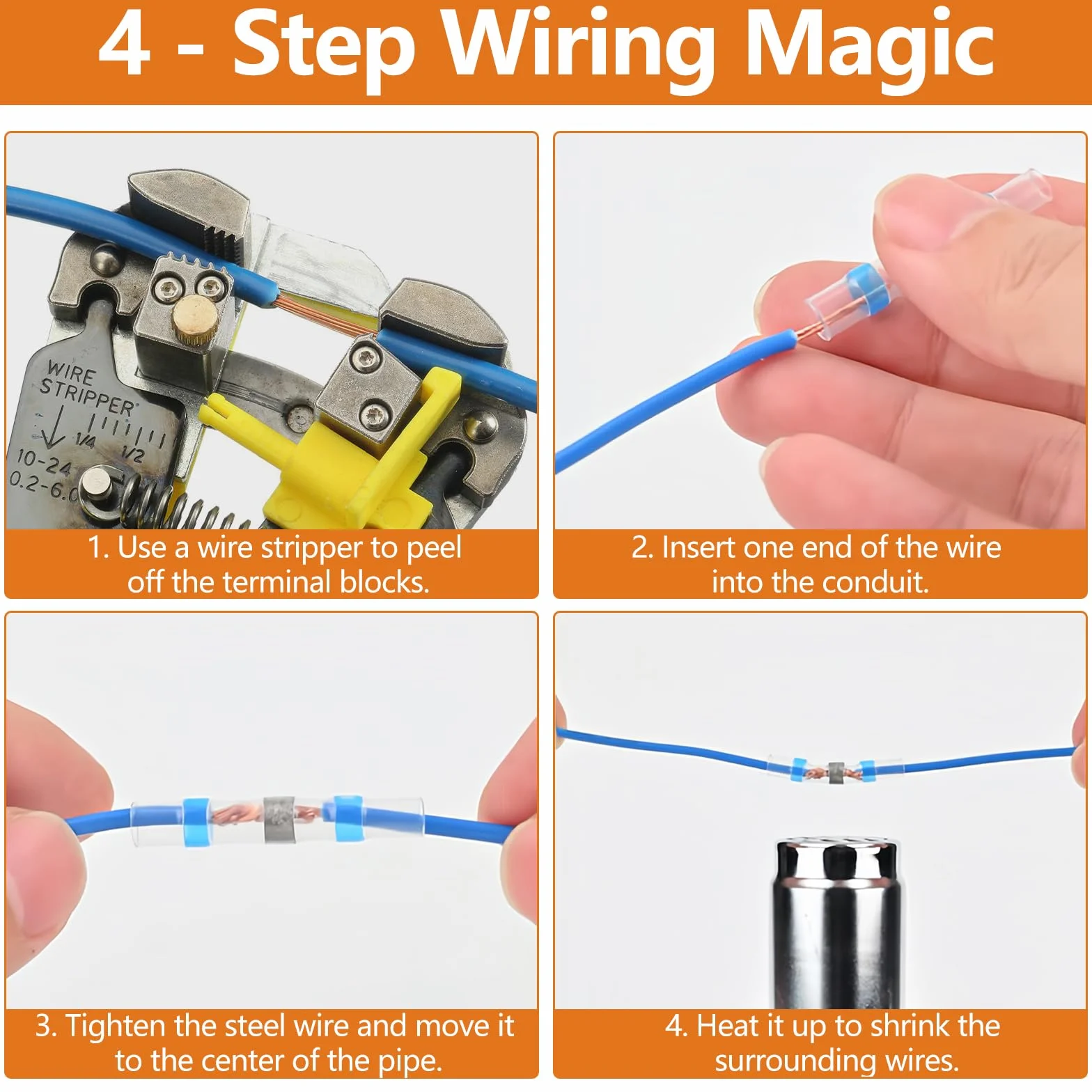 4 - Step Wiring Magic

WIRE STRIPPER
1/4 1/2
10-24
0.2-6.0

1. Use a wire stripper to peel off the terminal blocks.

2. Insert one end of the wire into the conduit.

3. Tighten the steel wire and move it to the center of the pipe.

4. Heat it up to shrink the surrounding wires.