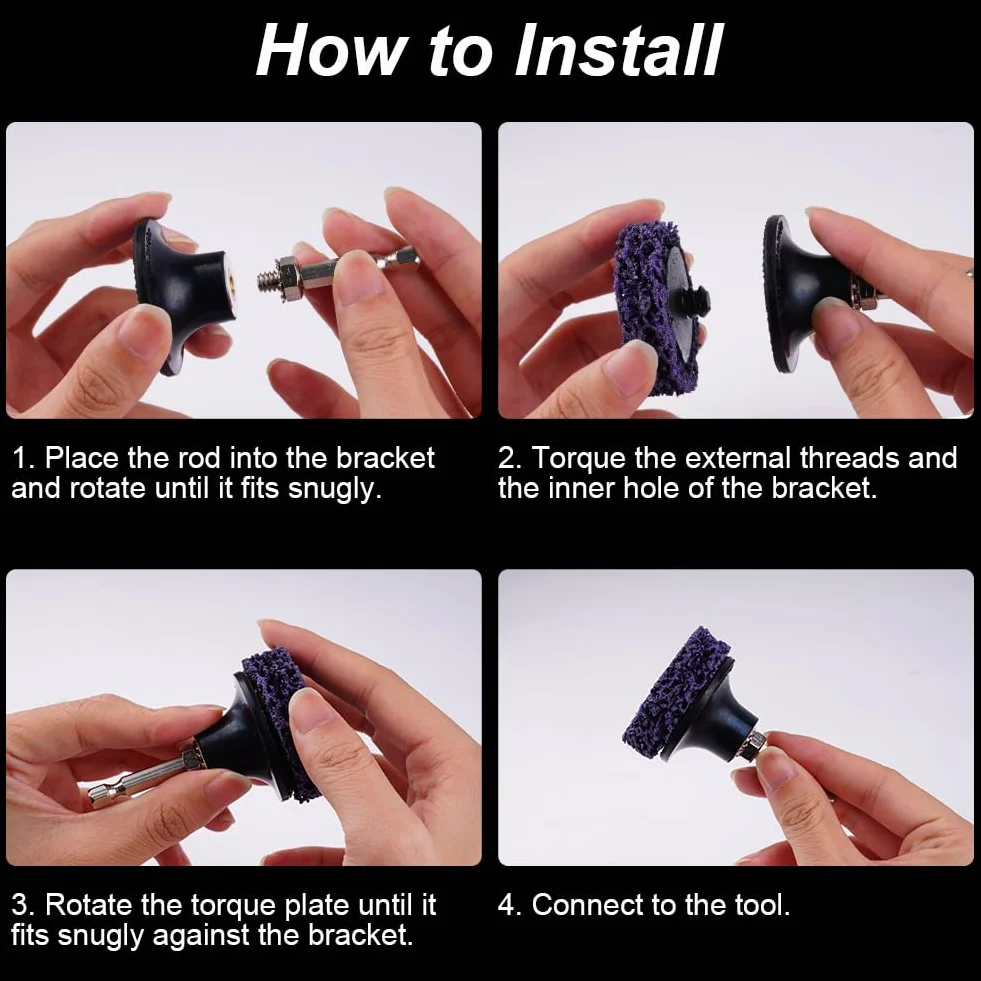 How to Install

1. Place the rod into the bracket and rotate until it fits snugly.

2. Torque the external threads and the inner hole of the bracket.

3. Rotate the torque plate until it fits snugly against the bracket.

4. Connect to the tool.