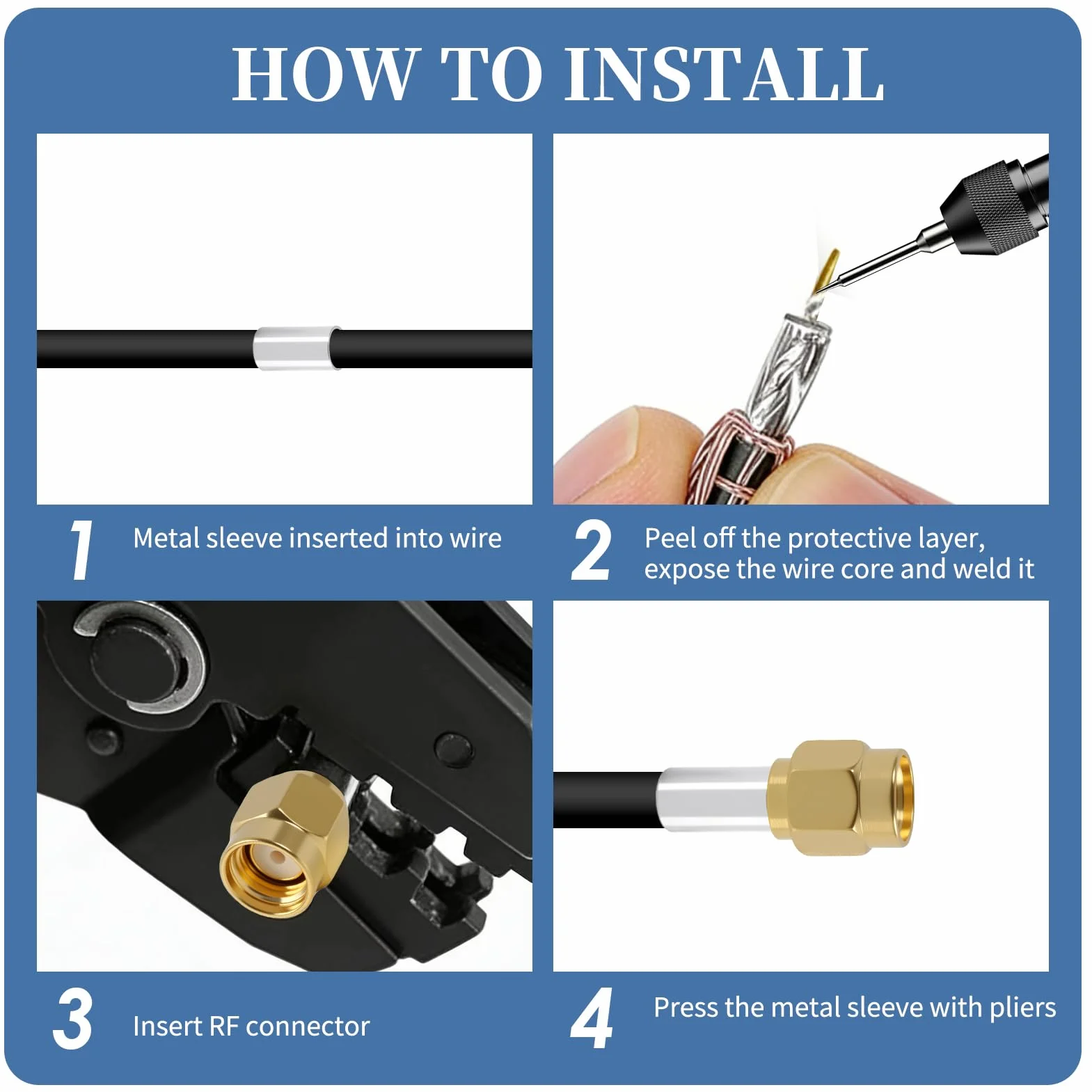 HOW TO INSTALL

1 Metal sleeve inserted into wire

2 Peel off the protective layer, expose the wire core and weld it

3 Insert RF connector

4 Press the metal sleeve with pliers