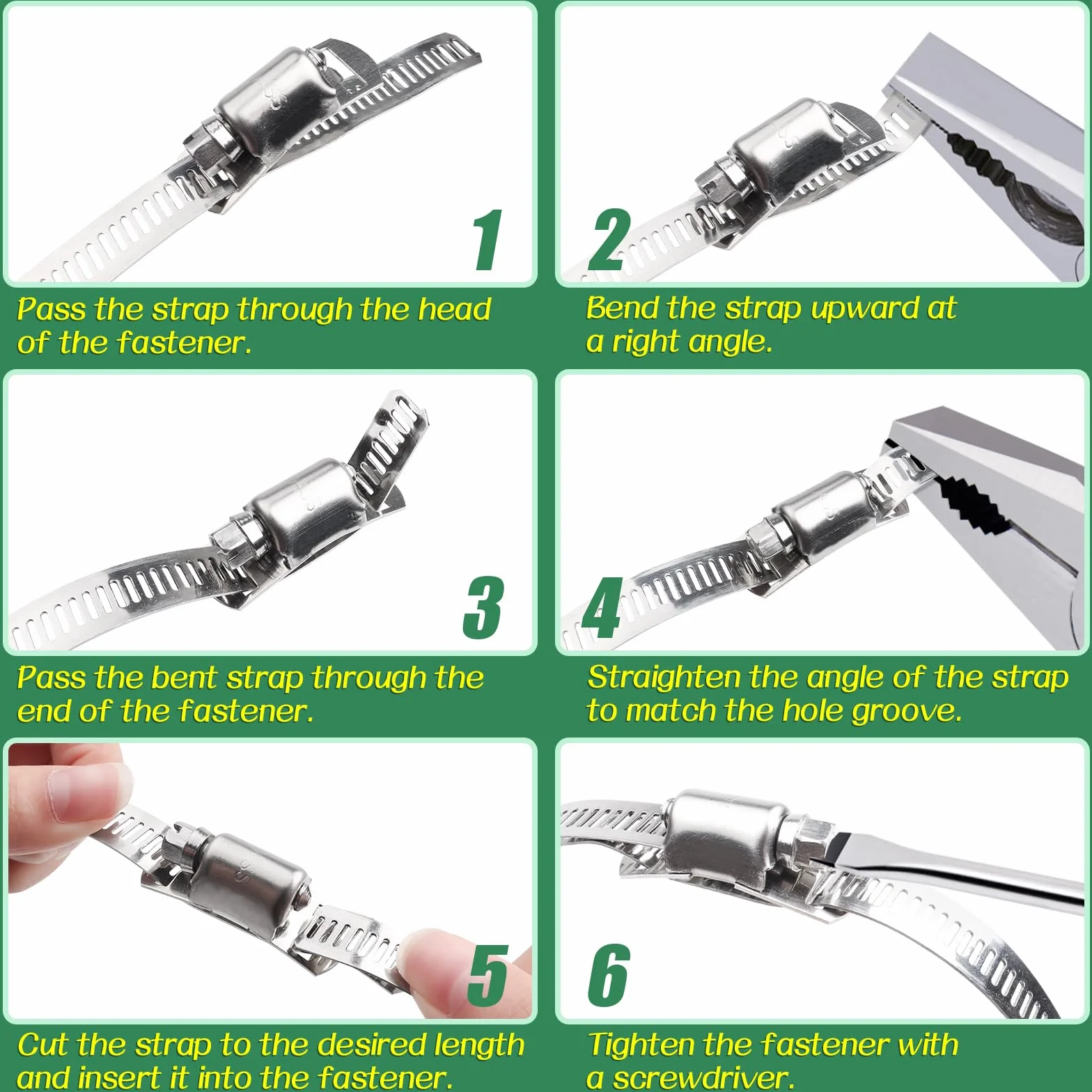 1

Pass the strap through the head of the fastener.

2

Bend the strap upward at a right angle.

3

Pass the bent strap through the end of the fastener.

4

Straighten the angle of the strap to match the hole groove.

5

Cut the strap to the desired length and insert it into the fastener.

6

Tighten the fastener with a screwdriver.