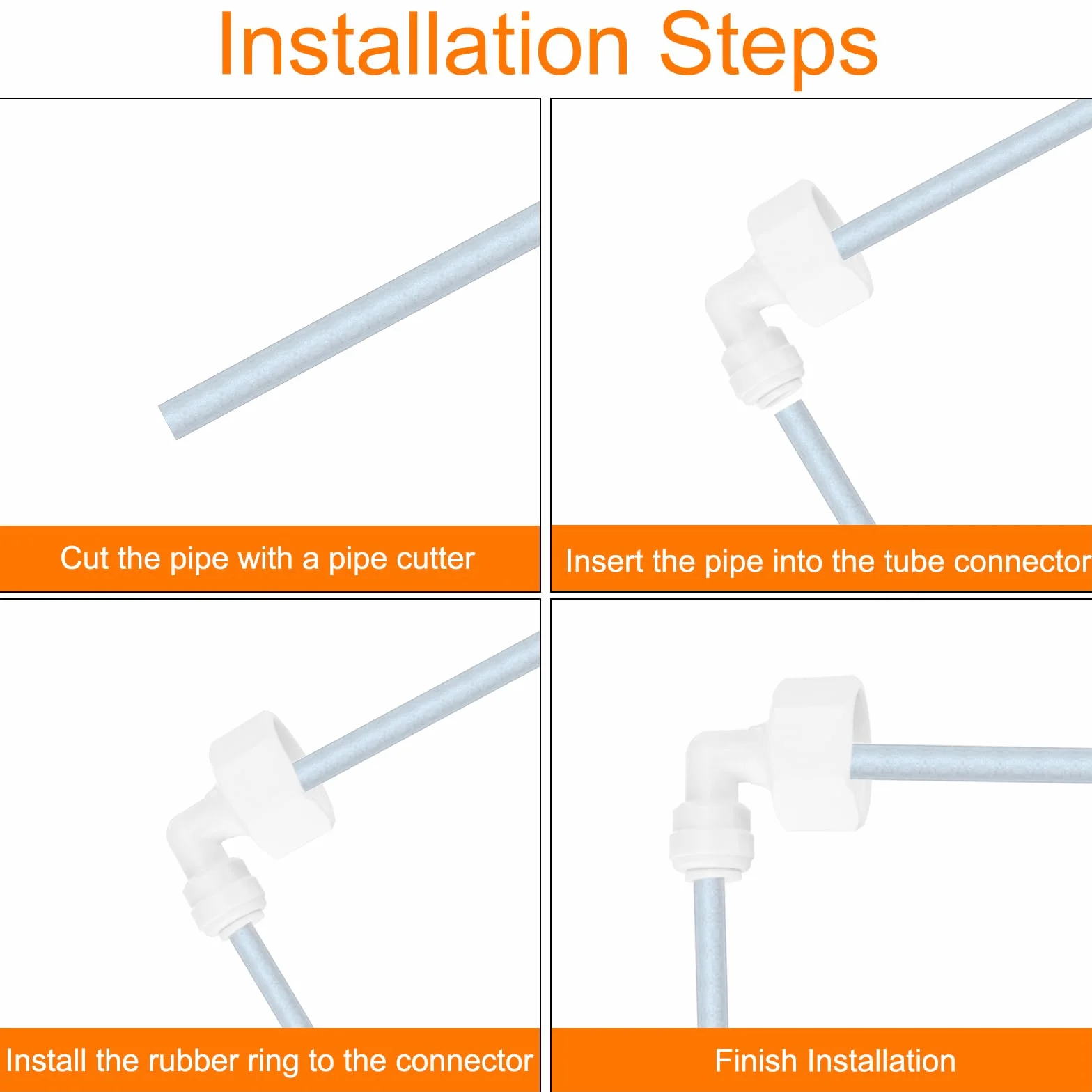 Installation Steps

Cut the pipe with a pipe cutter

Insert the pipe into the tube connector

Install the rubber ring to the connector

Finish Installation