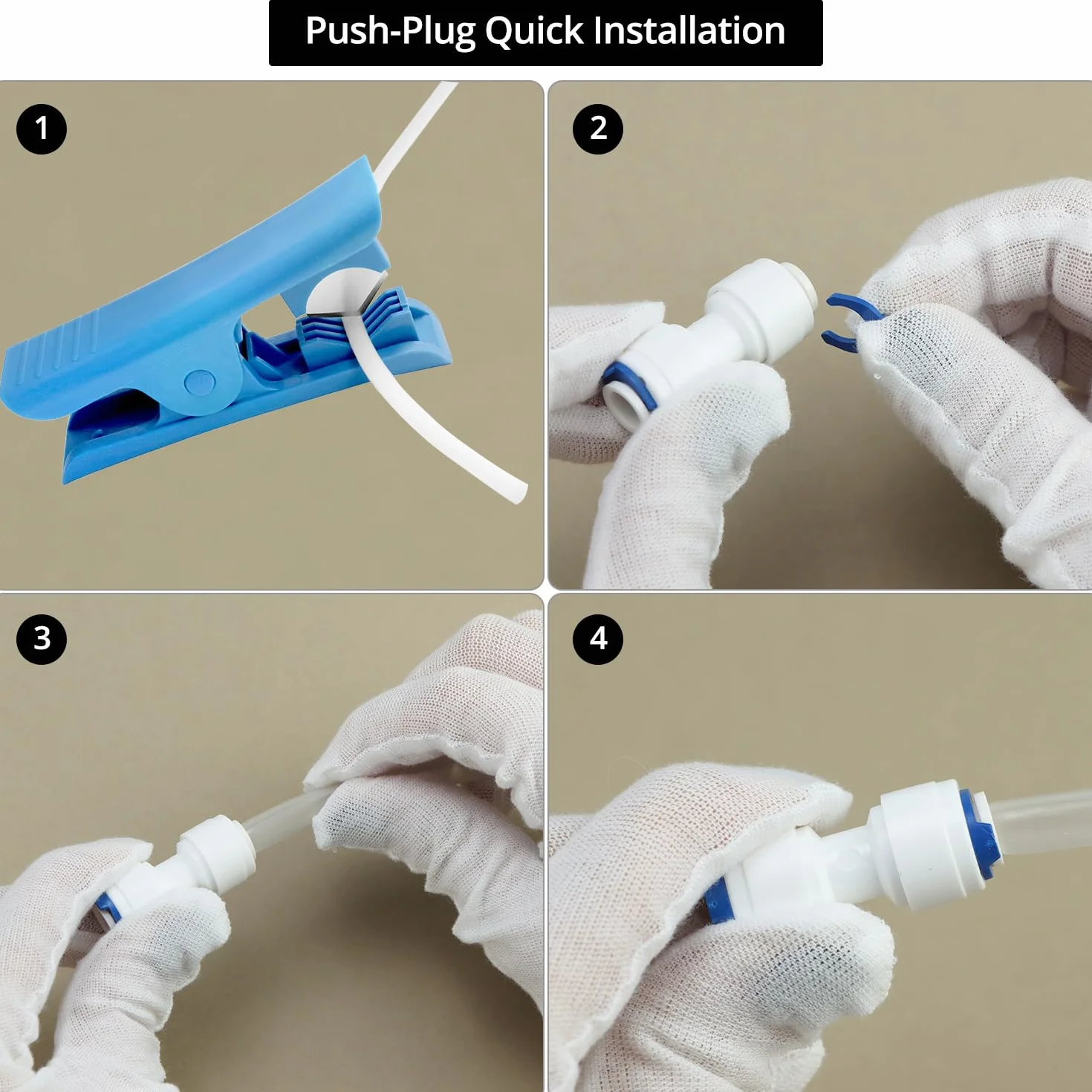 Push-Plug Quick Installation

1

2

3

4