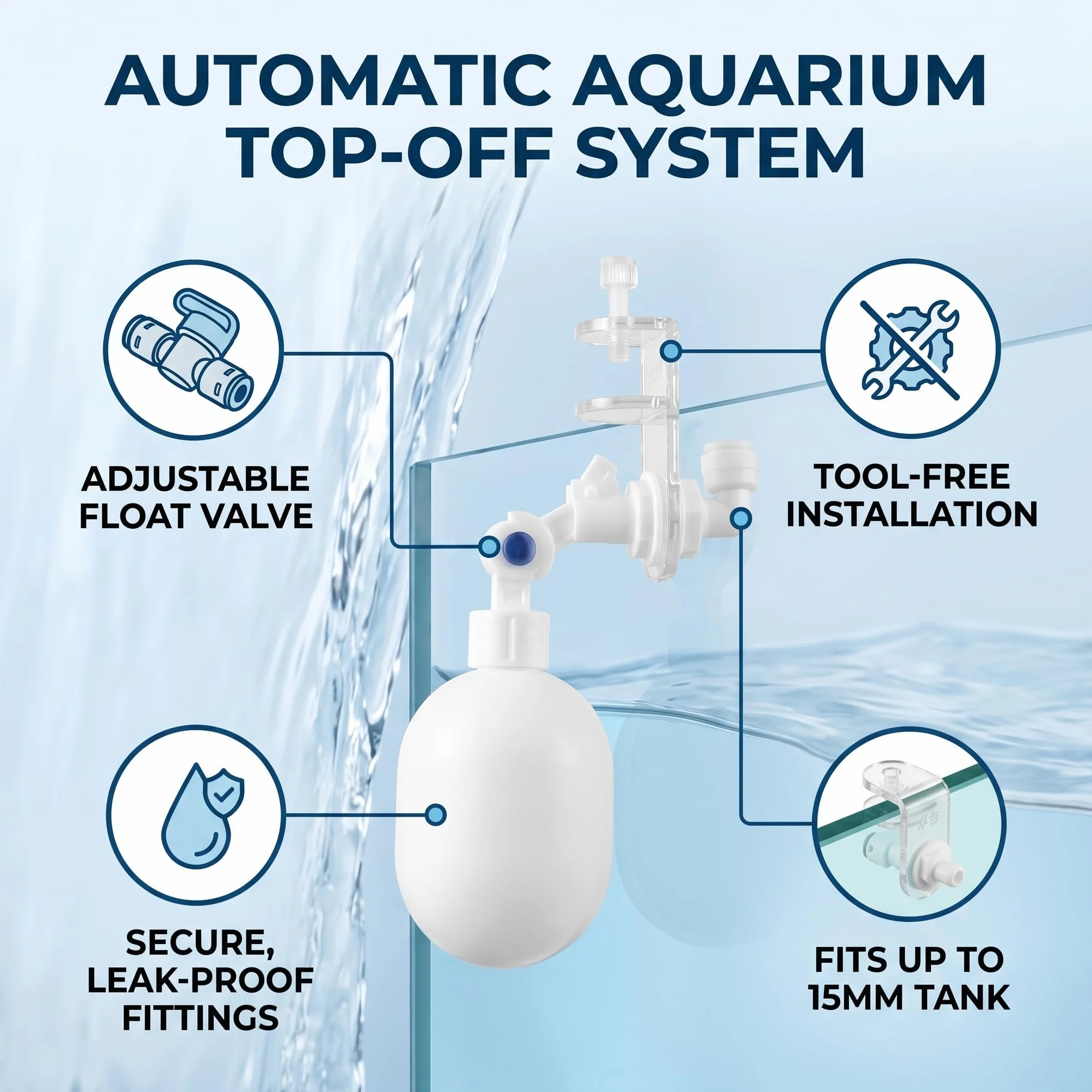 AUTOMATIC AQUARIUM TOP-OFF SYSTEM

ADJUSTABLE FLOAT VALVE

TOOL-FREE INSTALLATION

SECURE, LEAK-PROOF FITTINGS

FITS UP TO 15MM TANK