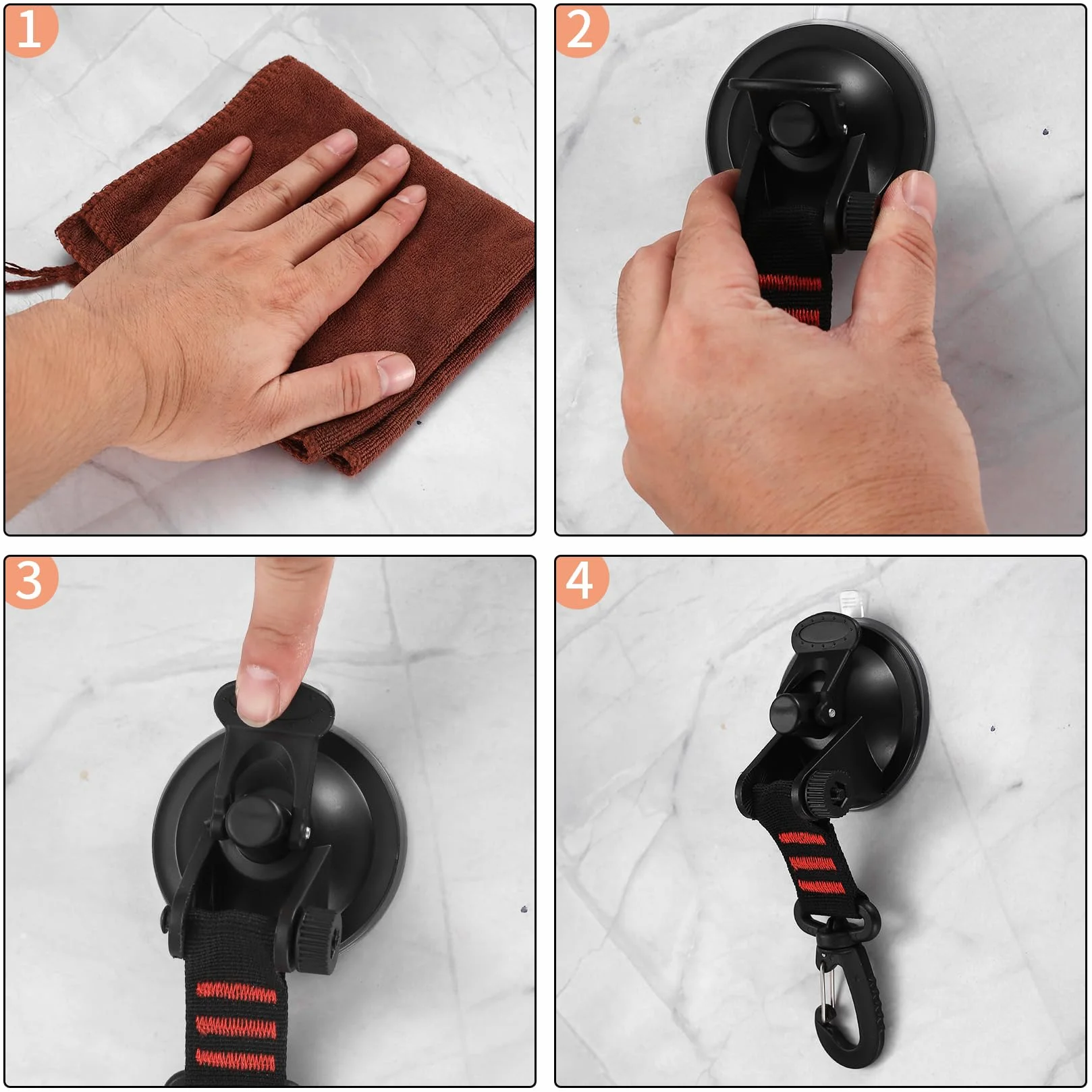 1

2

3

4