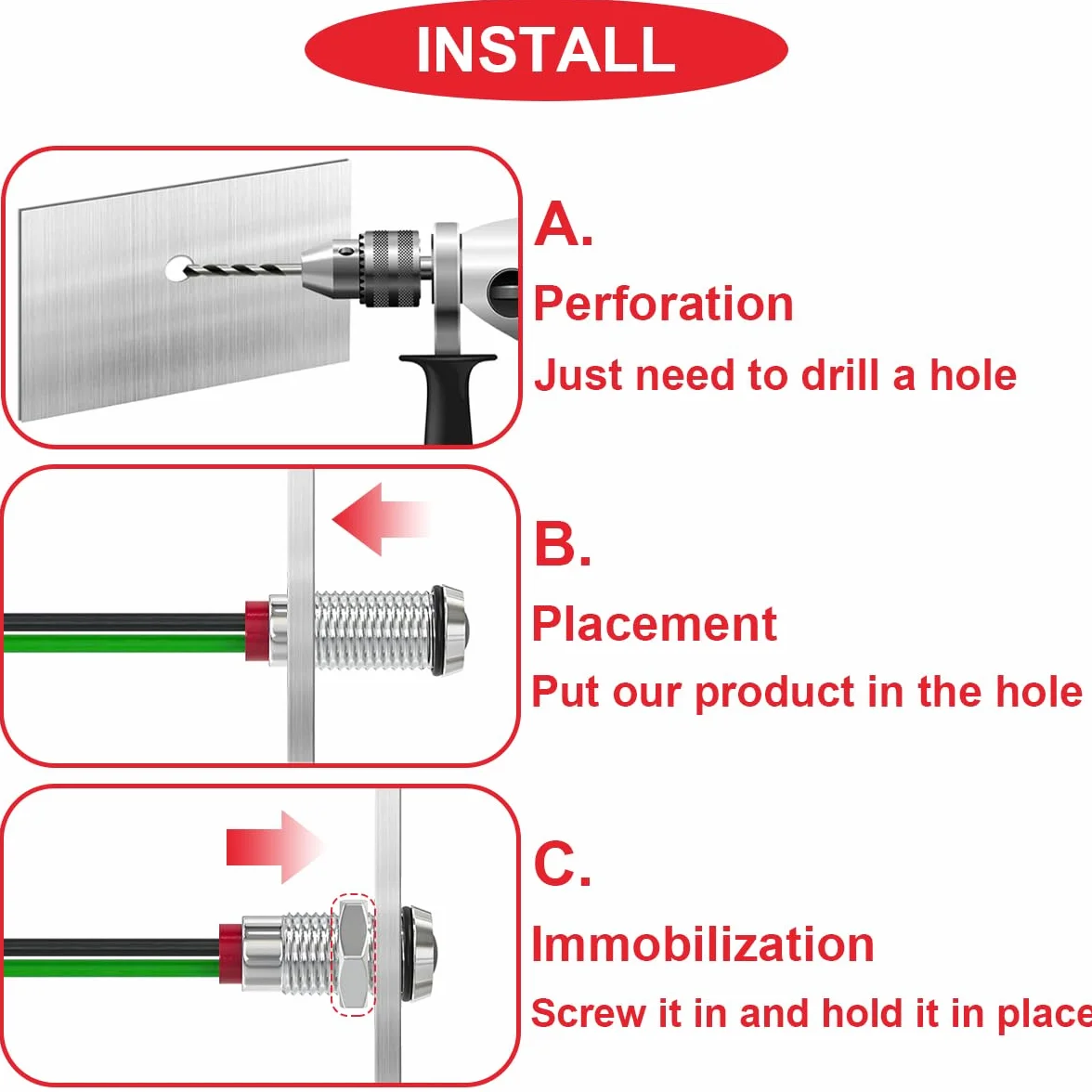 INSTALL

A.
Perforation
Just need to drill a hole

B.
Placement
Put our product in the hole

C.
Immobilization
Screw it in and hold it in place